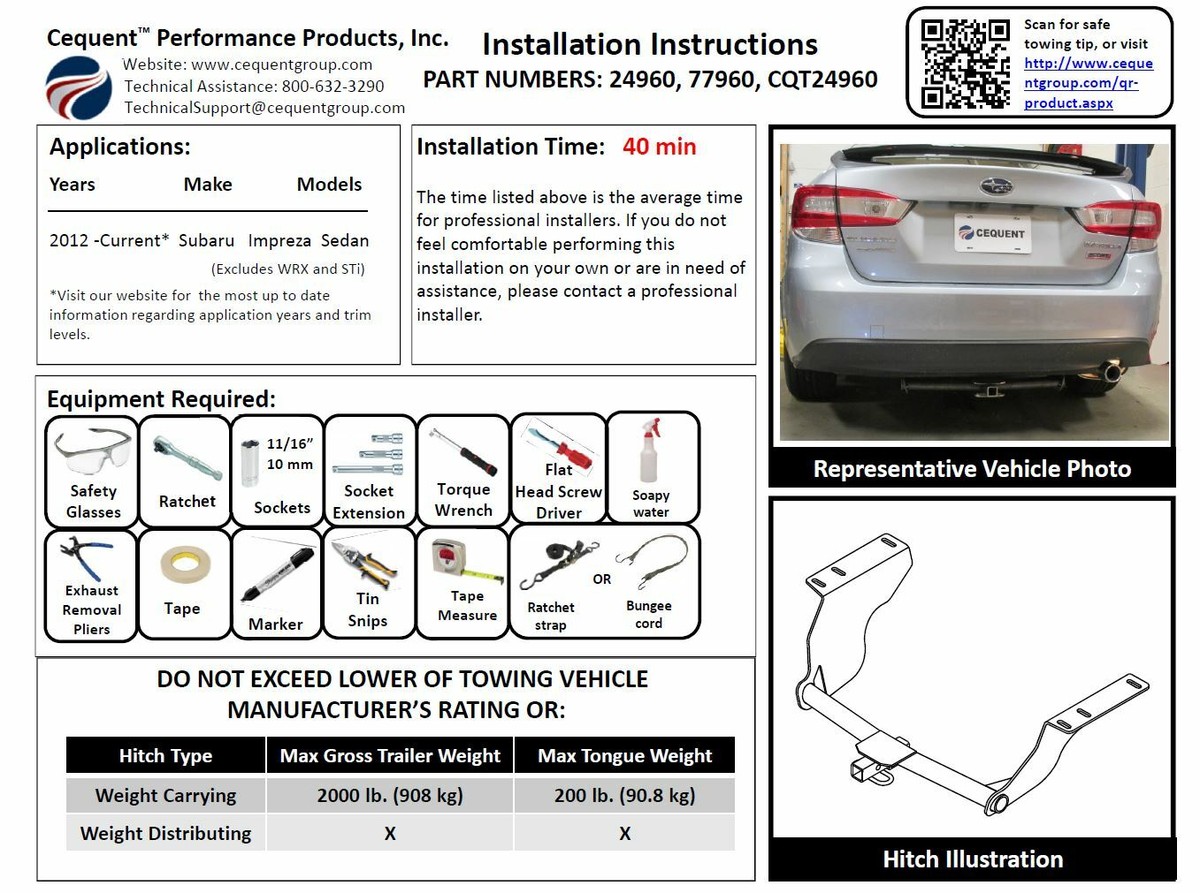 Cequent™ Performance Products, Inc.
Website: www.cequentgroup.com
Technical Assistance: 800-632-3290
TechnicalSupport@cequentgroup.com

Installation Instructions
PART NUMBERS: 24960, 77960, CQT24960

Scan for safe towing tip, or visit http://www.cequentgroup.com/qr-product.aspx

Applications:

| Years | Make | Models |
|---|---|---|
| 2012 -Current* | Subaru | Impreza Sedan |

(Excludes WRX and STi)

*Visit our website for the most up to date information regarding application years and trim levels.

Installation Time: 40 min

The time listed above is the average time for professional installers. If you do not feel comfortable performing this installation on your own or are in need of assistance, please contact a professional installer.

CEQUENT

Representative Vehicle Photo

Equipment Required:

Safety Glasses
Ratchet
11/16" 10 mm Sockets
Socket Extension
Torque Wrench
Flat Head Screw Driver
Soapy water
Exhaust Removal Pliers
Tape
Marker
Tin Snips
Tape Measure
Ratchet strap
OR
Bungee cord

DO NOT EXCEED LOWER OF TOWING VEHICLE MANUFACTURER'S RATING OR:

| Hitch Type | Max Gross Trailer Weight | Max Tongue Weight |
|---|---|---|
| Weight Carrying | 2000 lb. (908 kg) | 200 lb. (90.8 kg) |
| Weight Distributing | X | X |

Hitch Illustration