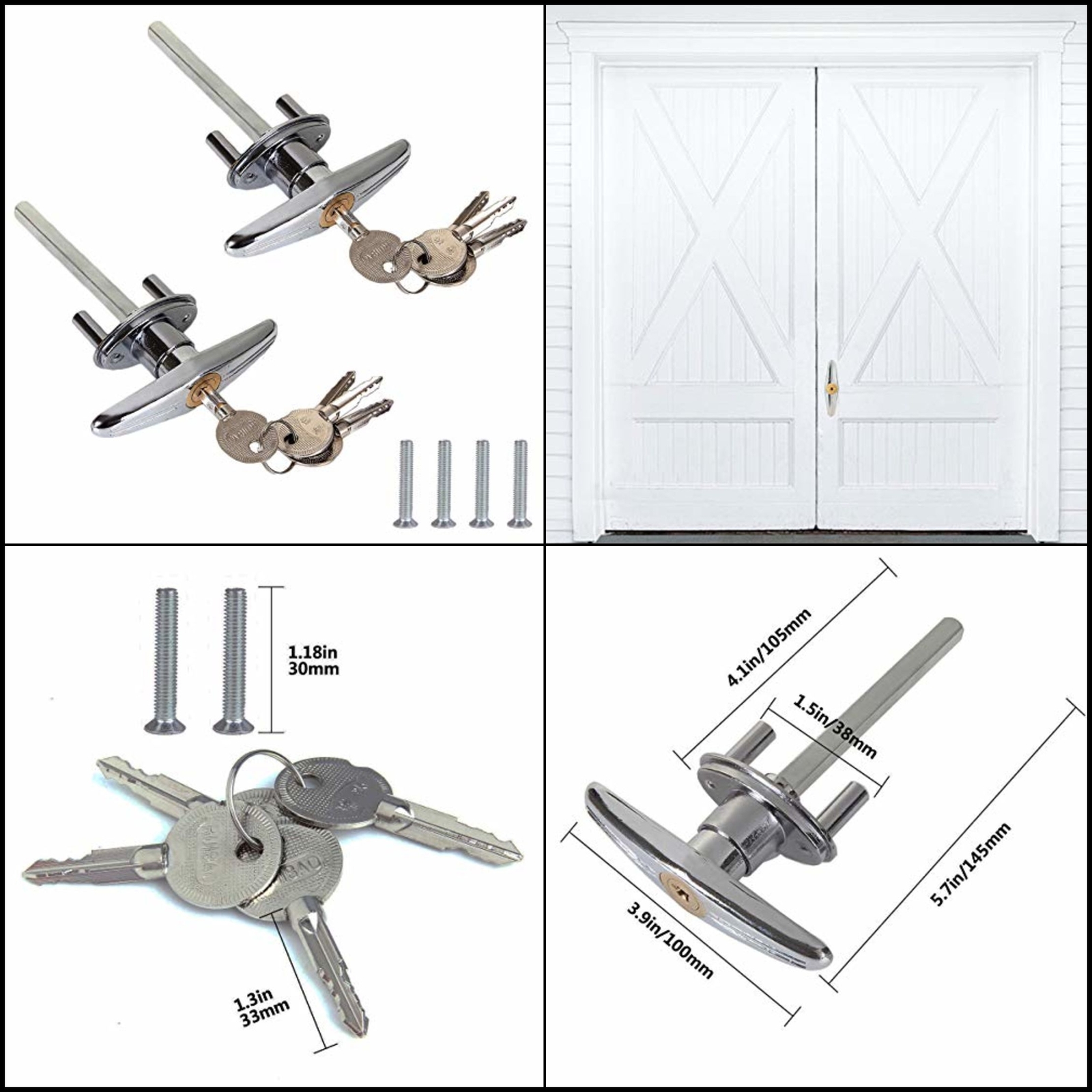 1.18in
30mm

1.3in
33mm

4.1in/105mm

1.5in/38mm

5.7in/145mm

3.9in/100mm