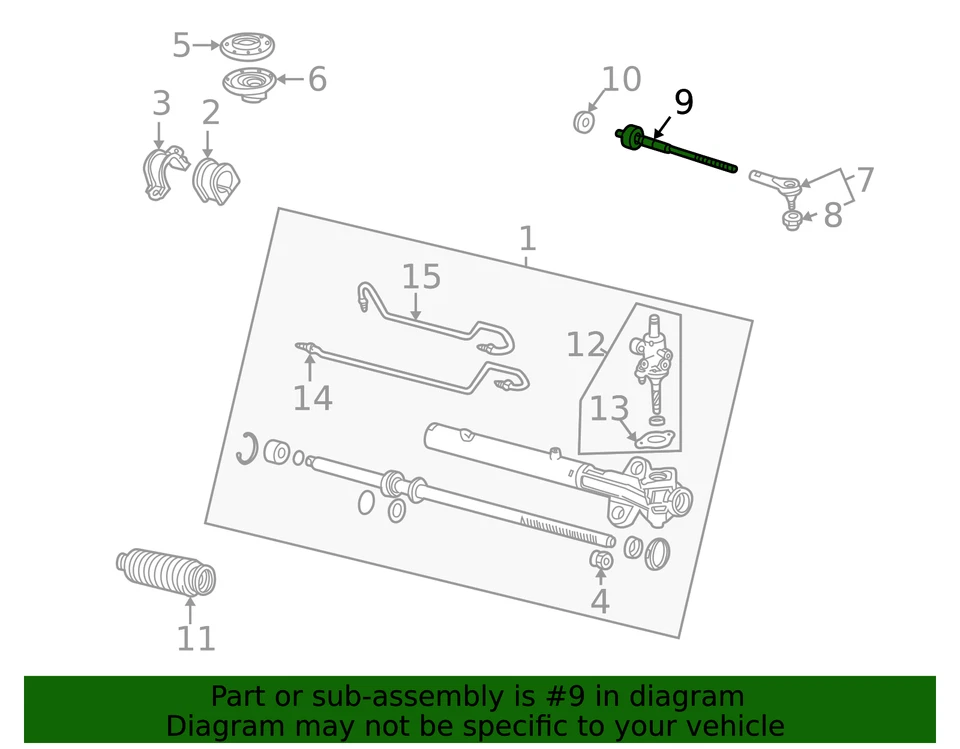 5
6
3
2
10
9
7
8
1
15
12
14
13
4
11

Part or sub-assembly is #9 in diagram
Diagram may not be specific to your vehicle