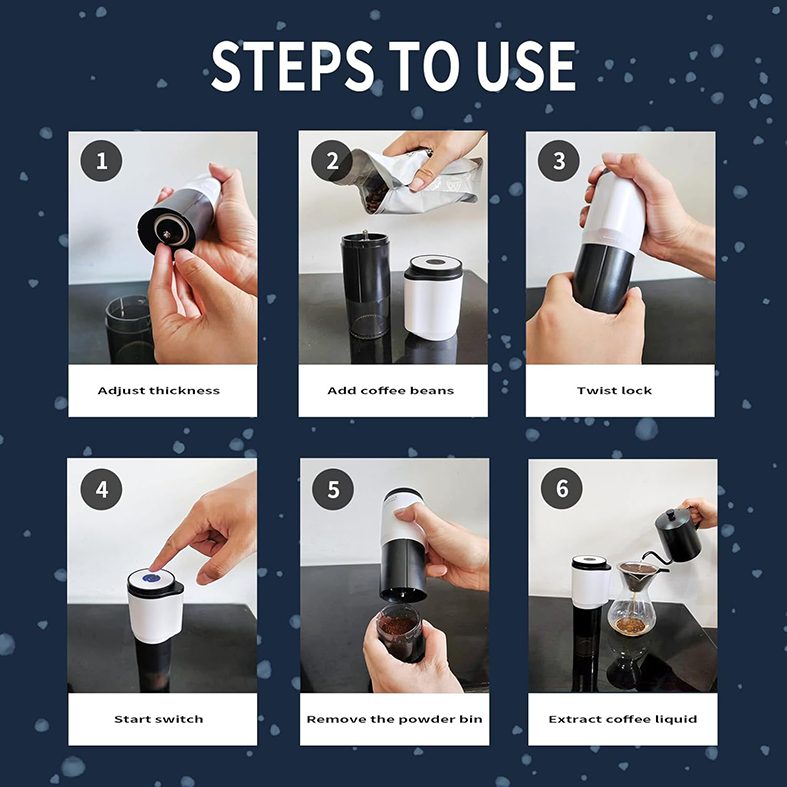 STEPS TO USE

1
Adjust thickness

2
Add coffee beans

3
Twist lock

4
Start switch

5
Remove the powder bin

6
Extract coffee liquid