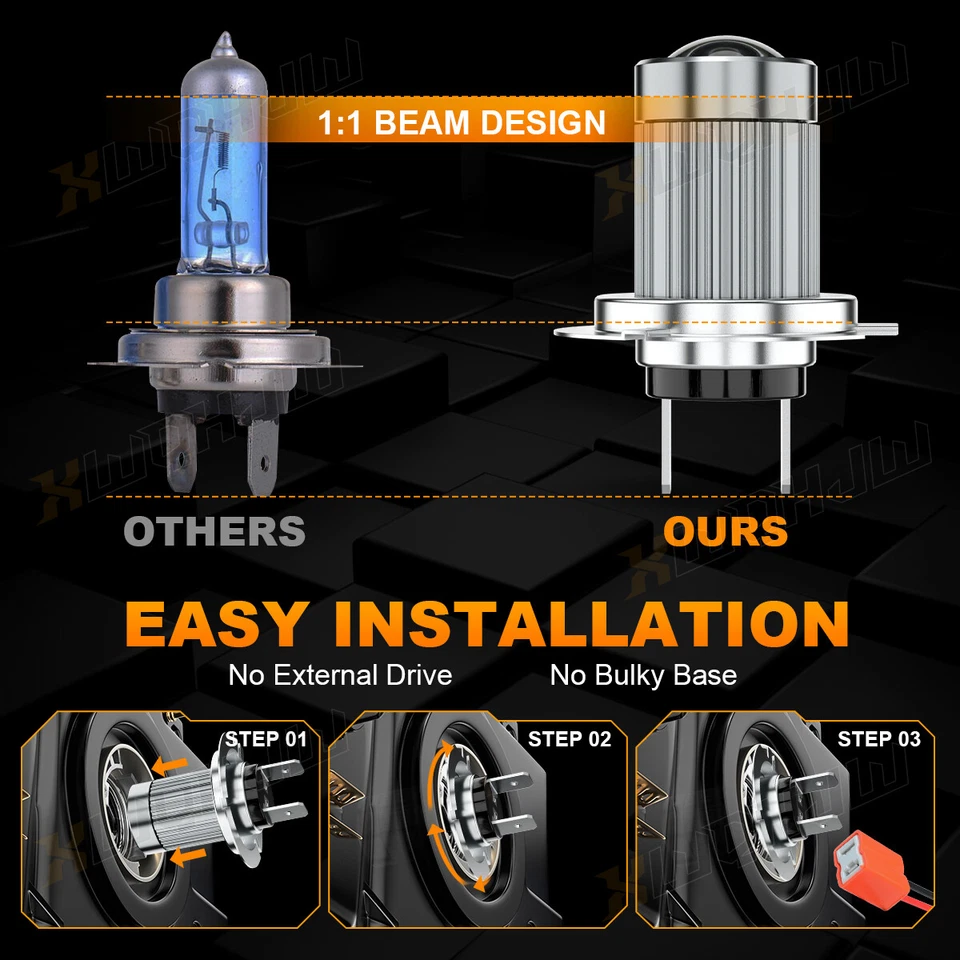 1:1 BEAM DESIGN

OTHERS

OURS

EASY INSTALLATION

No External Drive

No Bulky Base

STEP 01

STEP 02

STEP 03