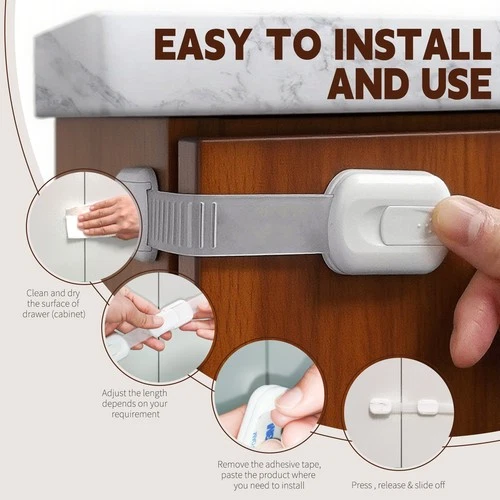 EASY TO INSTALL AND USE

Clean and dry the surface of drawer (cabinet)

Adjust the length depends on your requirement

Remove the adhesive tape, paste the product where you need to install

Press , release & slide off