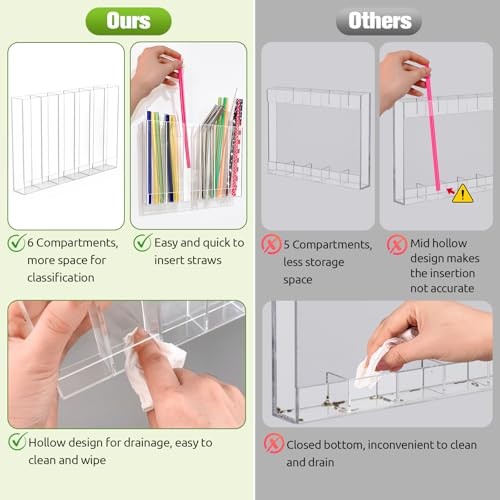 Ours

6 Compartments, more space for classification

Easy and quick to insert straws

Hollow design for drainage, easy to clean and wipe

Others

5 Compartments, less storage space

Mid hollow design makes the insertion not accurate

Closed bottom, inconvenient to clean and drain