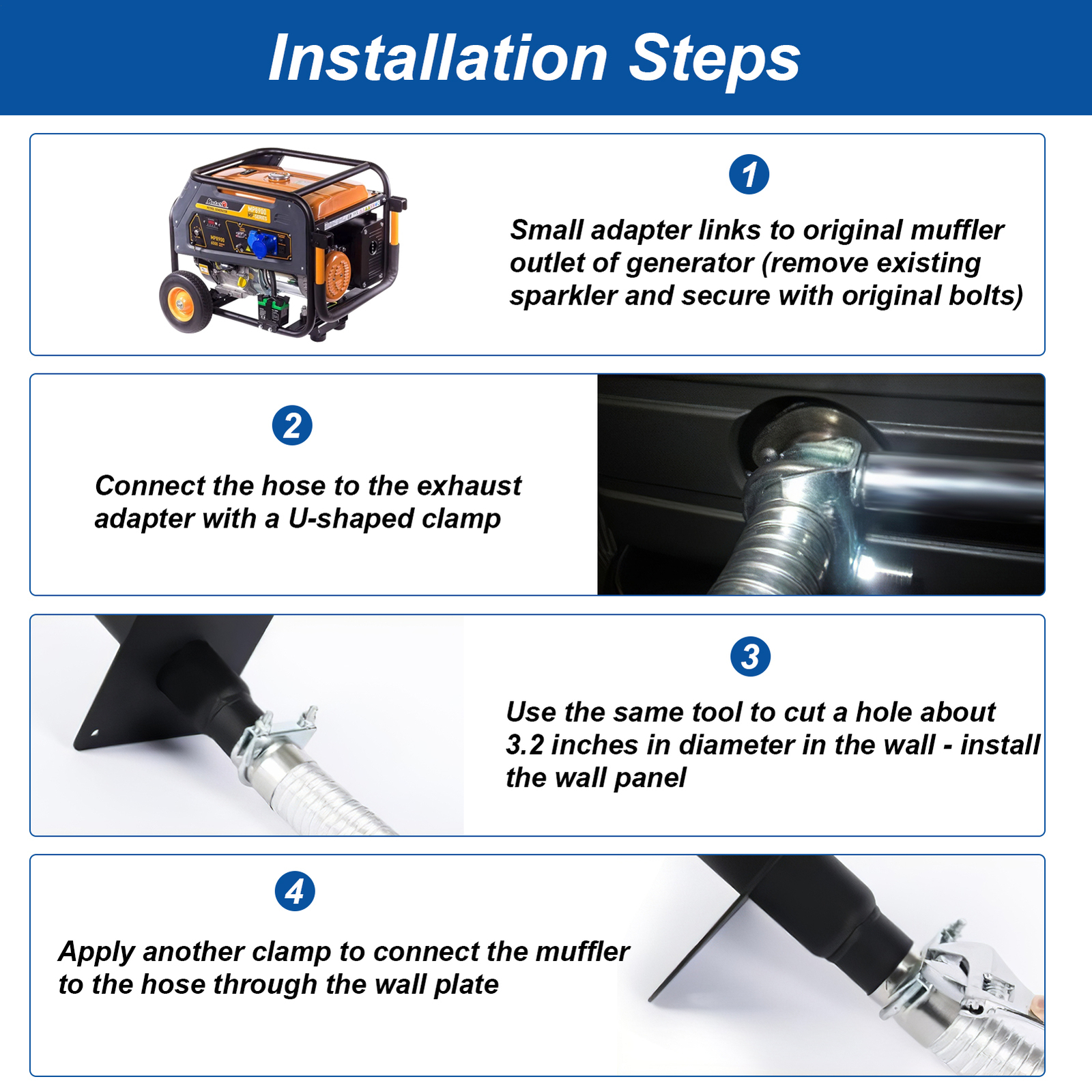 Installation Steps

1

Small adapter links to original muffler outlet of generator (remove existing sparkler and secure with original bolts)

2

Connect the hose to the exhaust adapter with a U-shaped clamp

3

Use the same tool to cut a hole about 3.2 inches in diameter in the wall - install the wall panel

4

Apply another clamp to connect the muffler to the hose through the wall plate