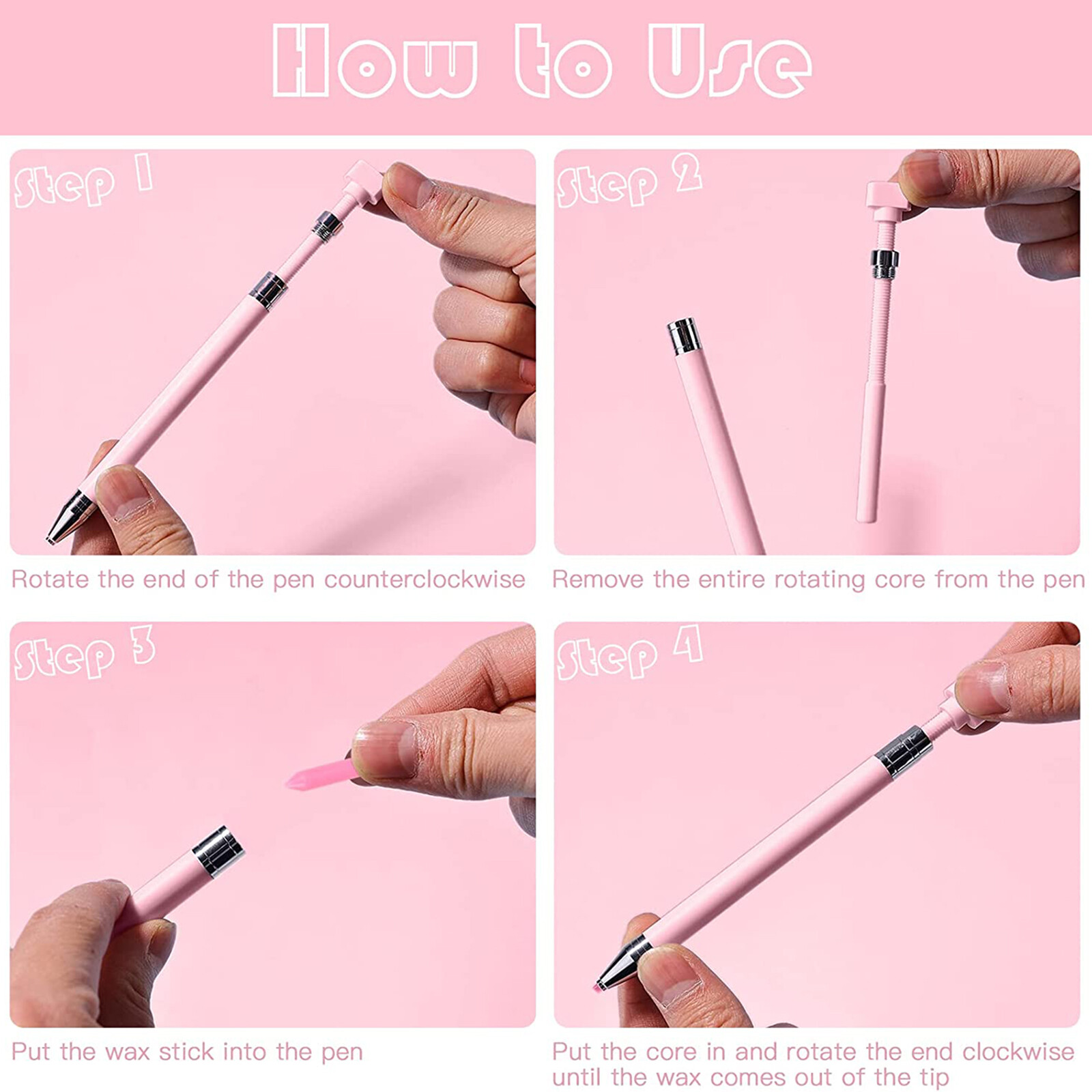 How to Use

Step 1

Rotate the end of the pen counterclockwise

Step 2

Remove the entire rotating core from the pen

Step 3

Put the wax stick into the pen

Step 4

Put the core in and rotate the end clockwise until the wax comes out of the tip