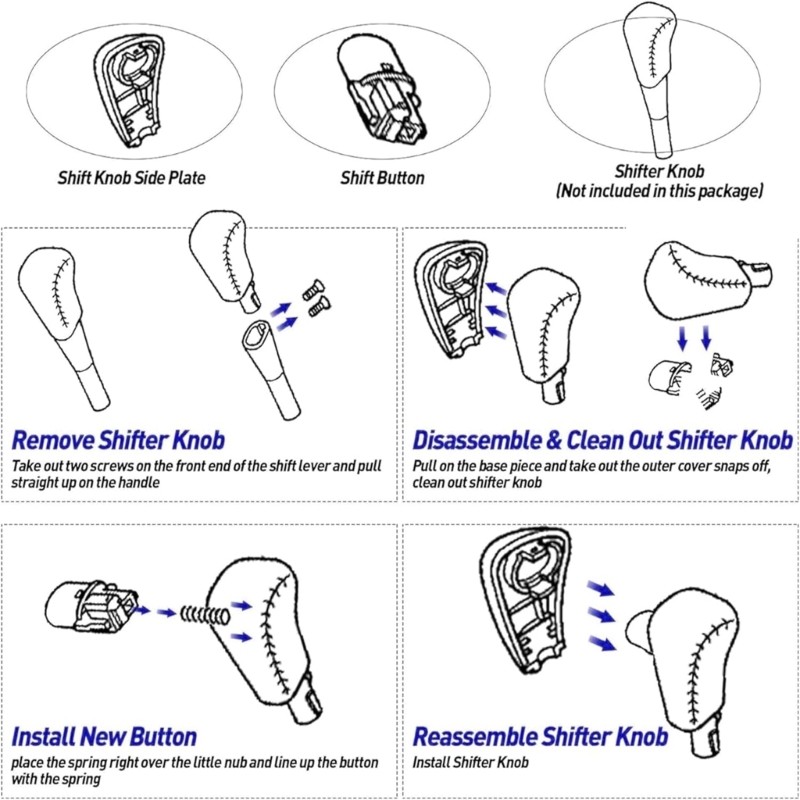 Shift Knob Side Plate

Shift Button

Shifter Knob
(Not included in this package)

Remove Shifter Knob
Take out two screws on the front end of the shift lever and pull straight up on the handle

Disassemble & Clean Out Shifter Knob
Pull on the base piece and take out the outer cover snaps off, clean out shifter knob

Install New Button
place the spring right over the little nub and line up the button with the spring

Reassemble Shifter Knob
Install Shifter Knob