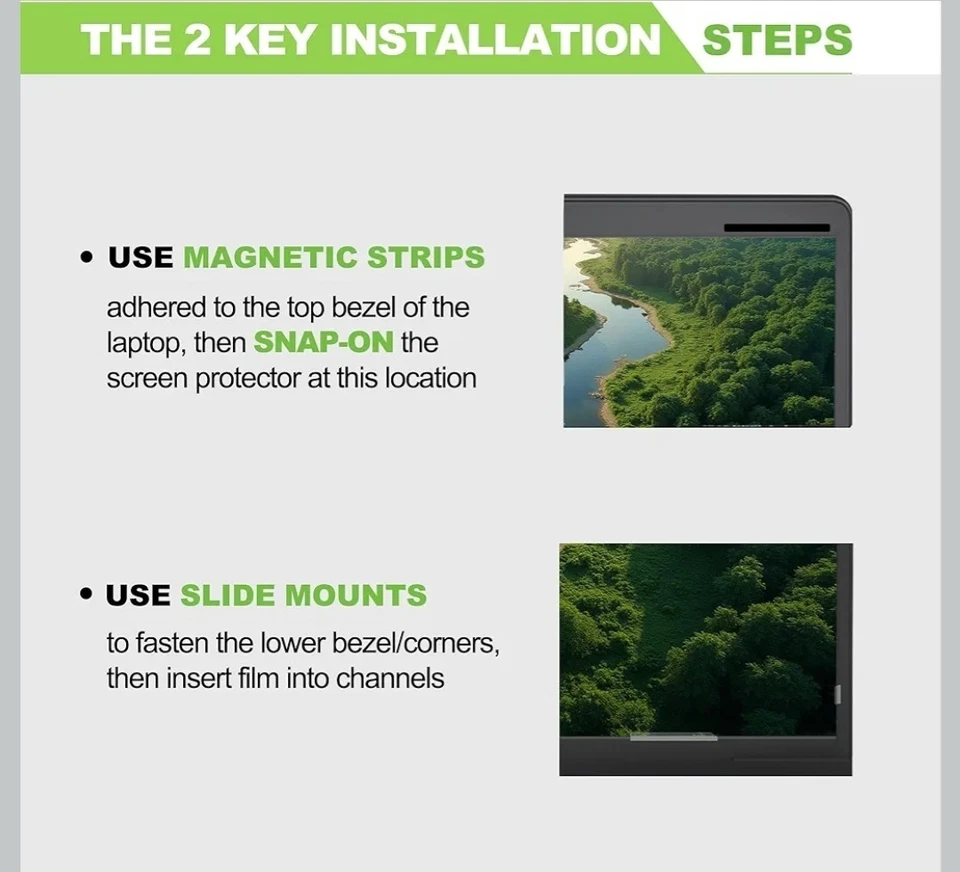 THE 2 KEY INSTALLATION STEPS

• USE MAGNETIC STRIPS

adhered to the top bezel of the laptop, then SNAP-ON the screen protector at this location

• USE SLIDE MOUNTS

to fasten the lower bezel/corners, then insert film into channels