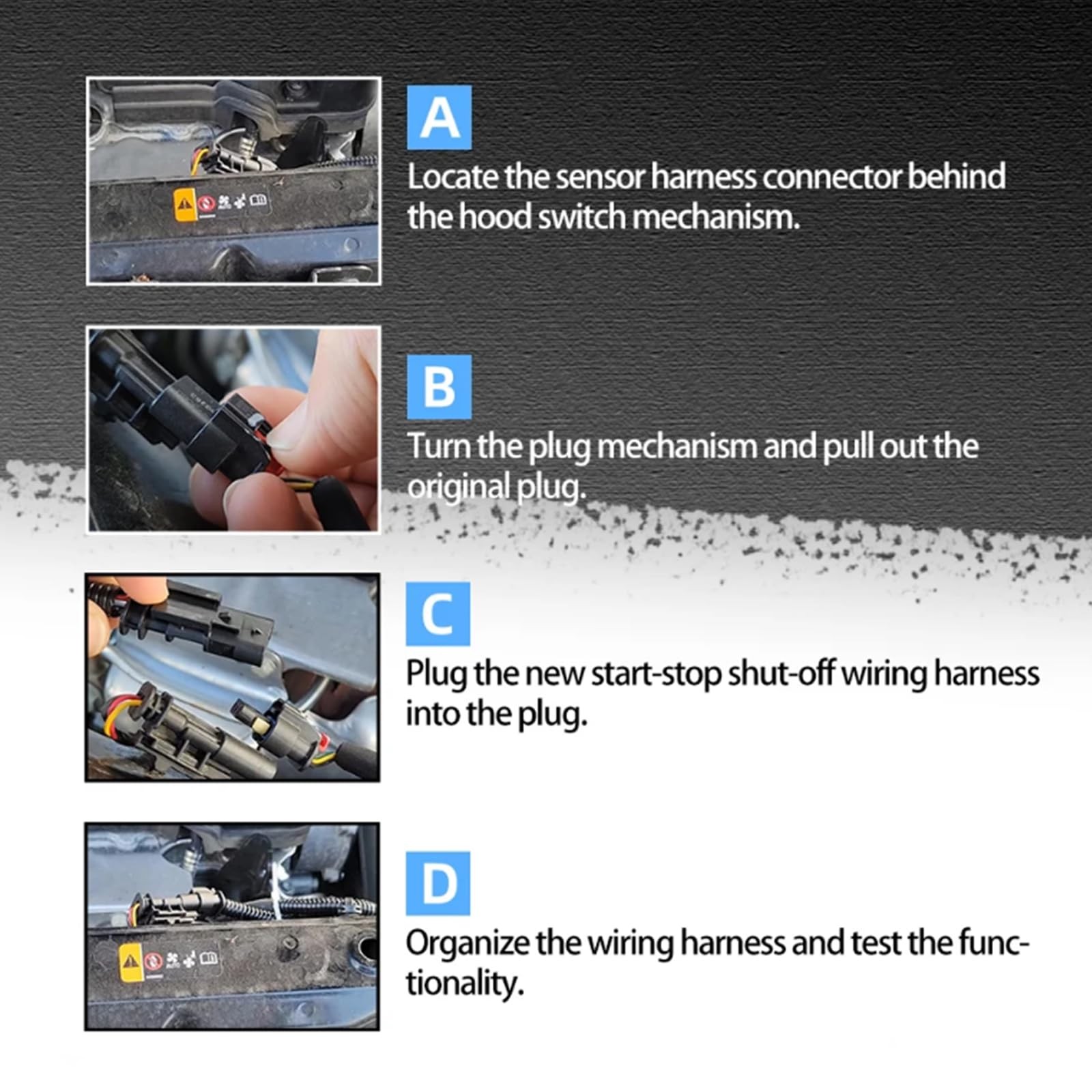 A
Locate the sensor harness connector behind the hood switch mechanism.

B
Turn the plug mechanism and pull out the original plug.

C
Plug the new start-stop shut-off wiring harness into the plug.

D
Organize the wiring harness and test the functionality.