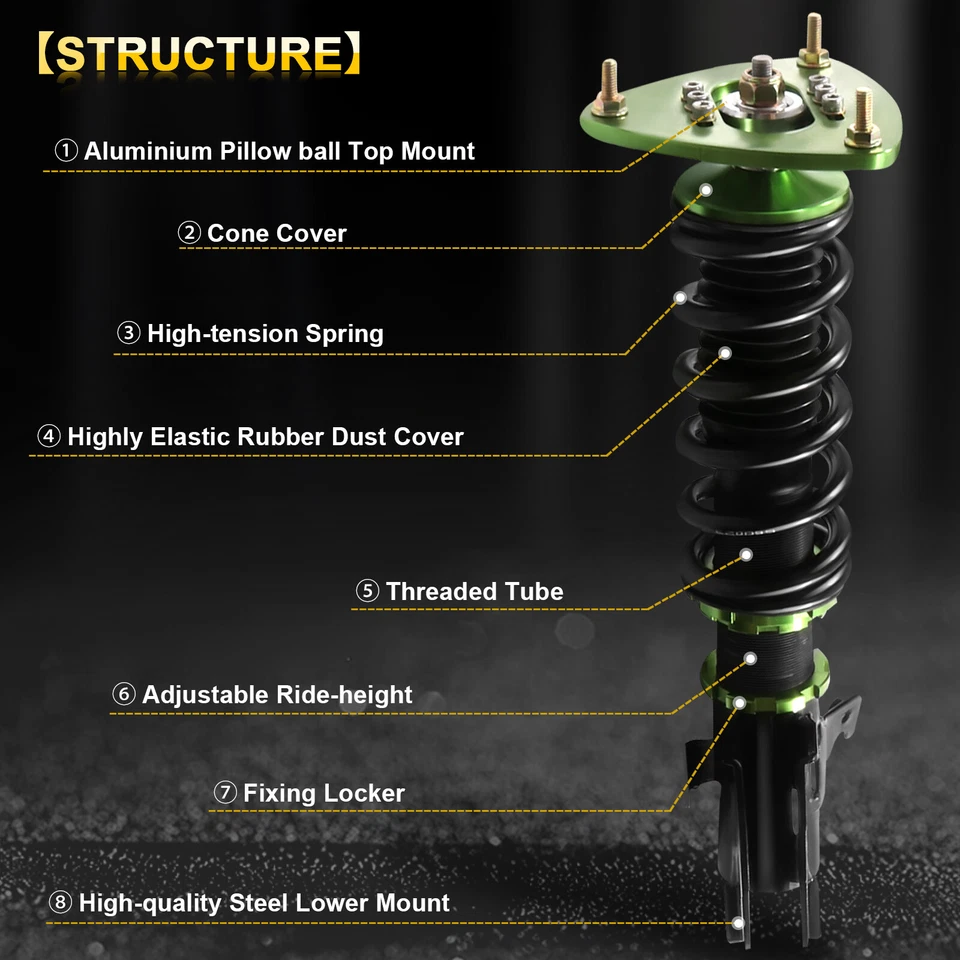 【STRUCTURE】

① Aluminium Pillow ball Top Mount

② Cone Cover

③ High-tension Spring

④ Highly Elastic Rubber Dust Cover

⑤ Threaded Tube

⑥ Adjustable Ride-height

⑦ Fixing Locker

⑧ High-quality Steel Lower Mount