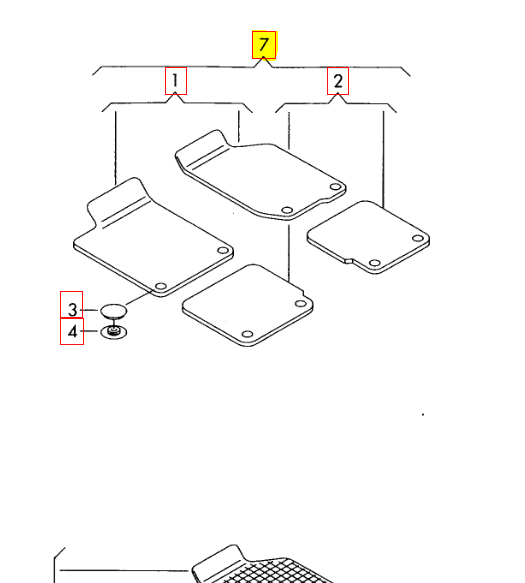 7
1
2
3
4