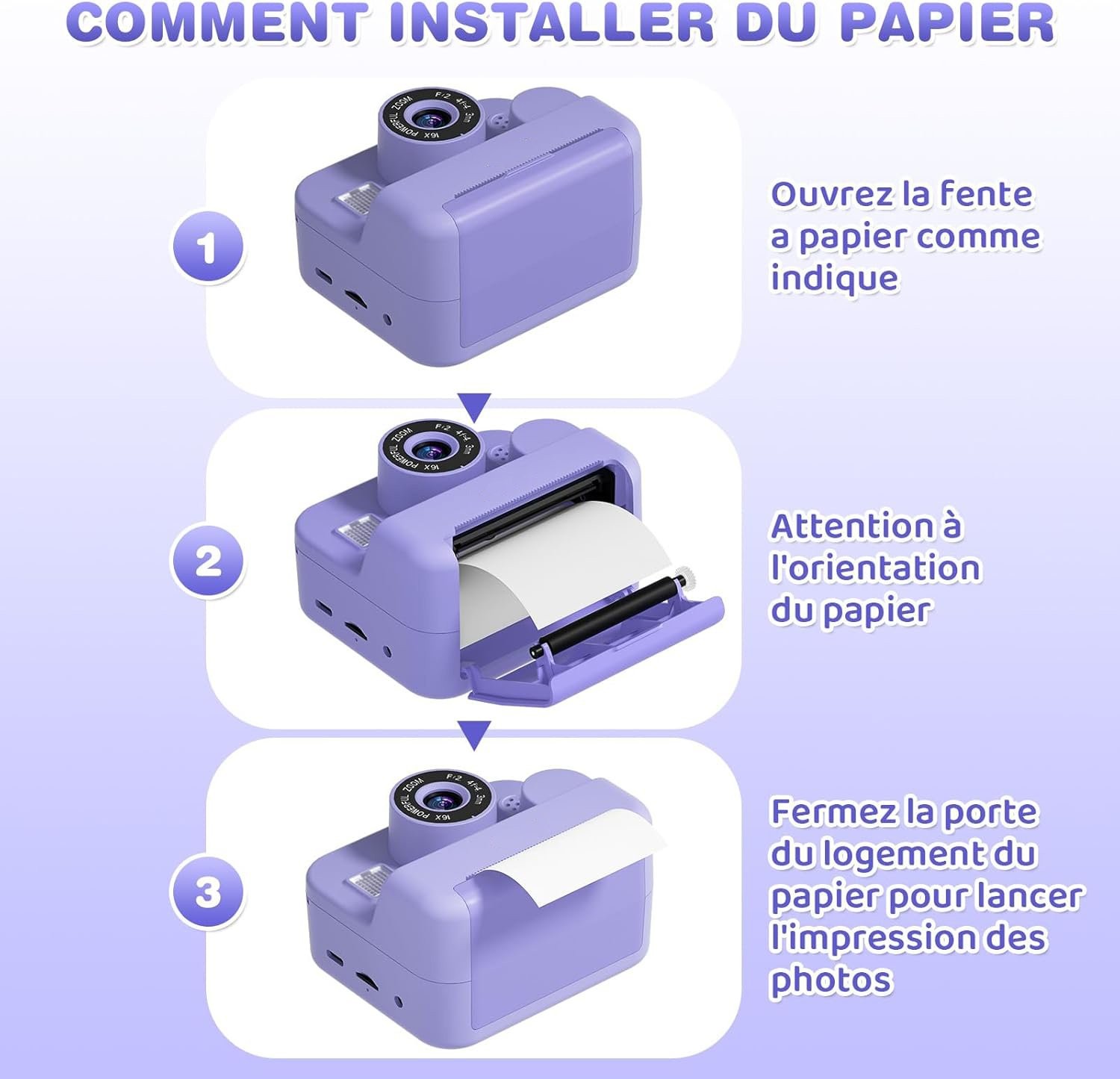 COMMENT INSTALLER DU PAPIER

16X POWERFUL ZOOM F/2 4f=4 3mm

1

Ouvrez la fente a papier comme indique

16X POWERFUL ZOOM F/2 4f=4 3mm

2

Attention à l'orientation du papier

16X POWERFUL ZOOM F/2 4f=4 3mm

3

Fermez la porte du logement du papier pour lancer l'impression des photos