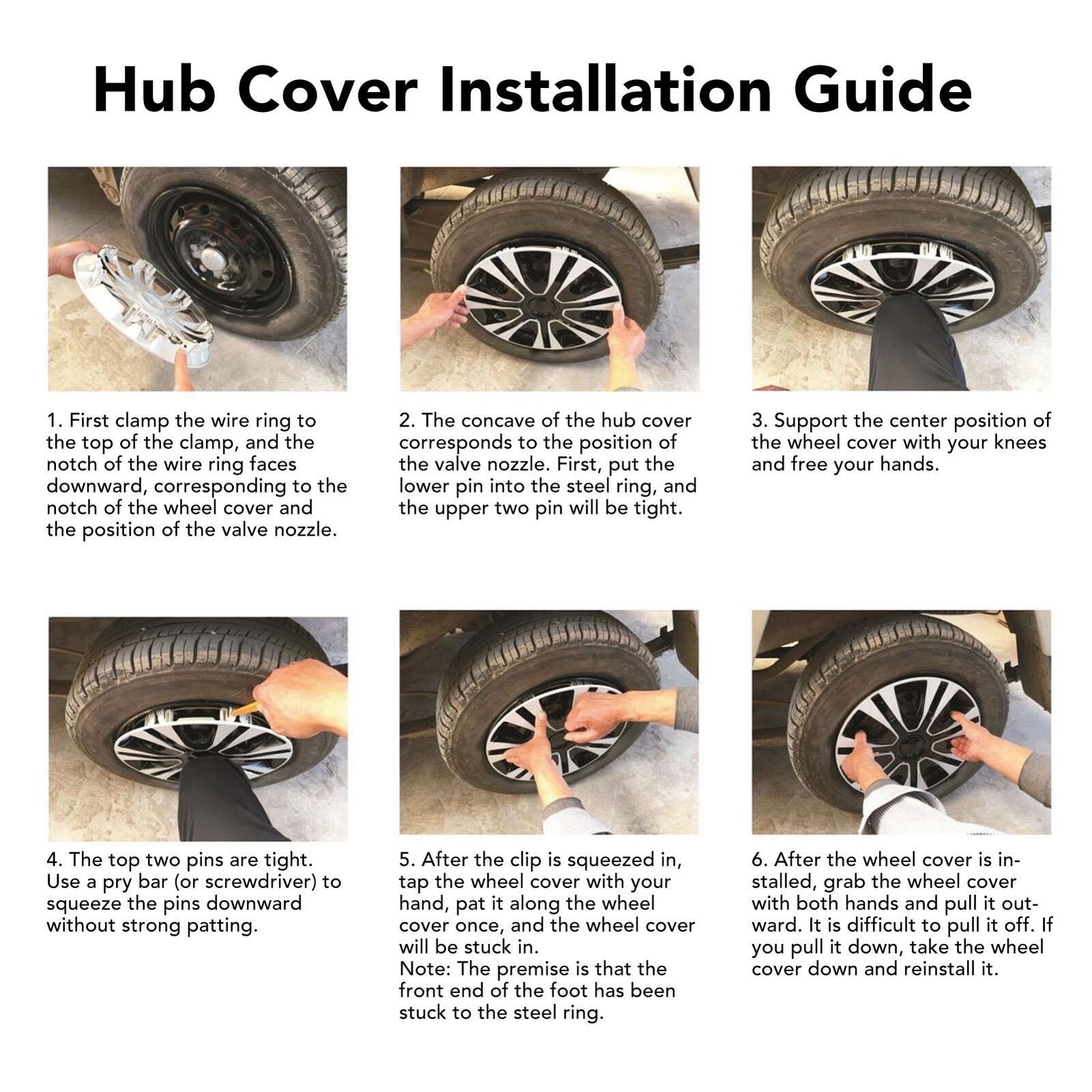 Hub Cover Installation Guide

1. First clamp the wire ring to the top of the clamp, and the notch of the wire ring faces downward, corresponding to the notch of the wheel cover and the position of the valve nozzle.

2. The concave of the hub cover corresponds to the position of the valve nozzle. First, put the lower pin into the steel ring, and the upper two pin will be tight.

3. Support the center position of the wheel cover with your knees and free your hands.

4. The top two pins are tight. Use a pry bar (or screwdriver) to squeeze the pins downward without strong patting.

5. After the clip is squeezed in, tap the wheel cover with your hand, pat it along the wheel cover once, and the wheel cover will be stuck in.
Note: The premise is that the front end of the foot has been stuck to the steel ring.

6. After the wheel cover is installed, grab the wheel cover with both hands and pull it outward. It is difficult to pull it off. If you pull it down, take the wheel cover down and reinstall it.