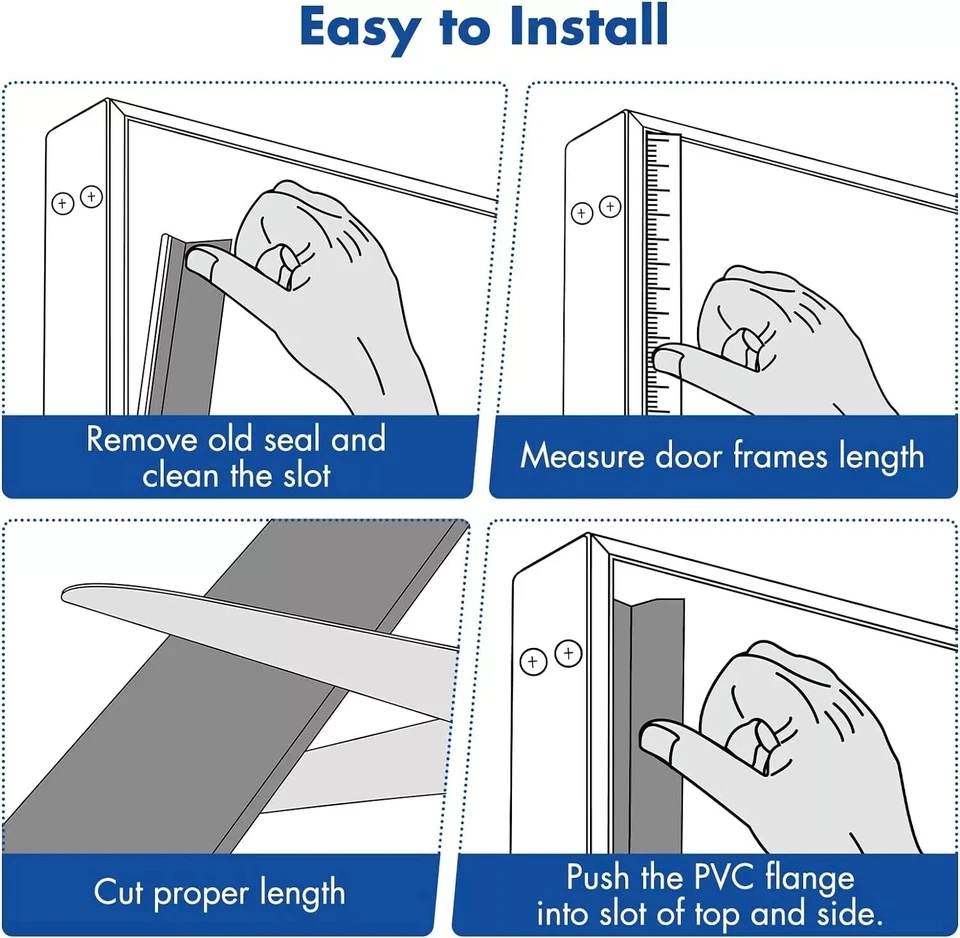 Easy to Install

Remove old seal and clean the slot

Measure door frames length

Cut proper length

Push the PVC flange into slot of top and side.