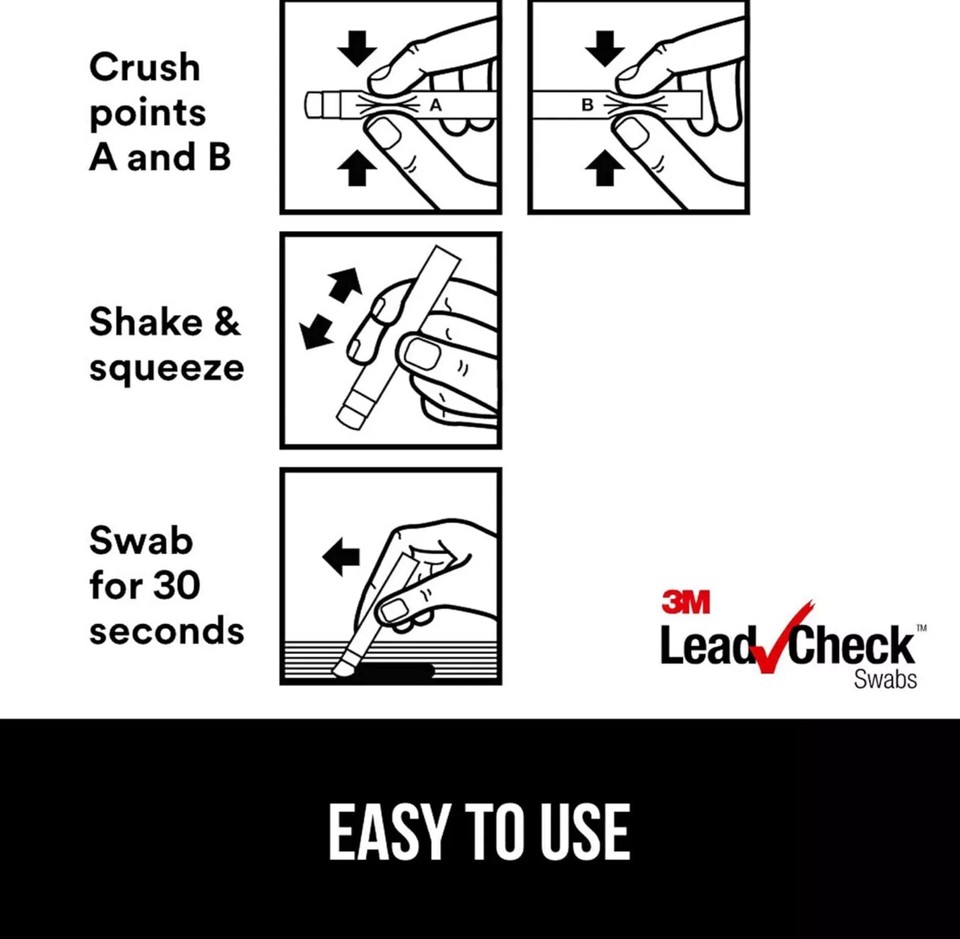 Crush points A and B

A

B

Shake & squeeze

Swab for 30 seconds

3M
LeadCheck™
Swabs

EASY TO USE