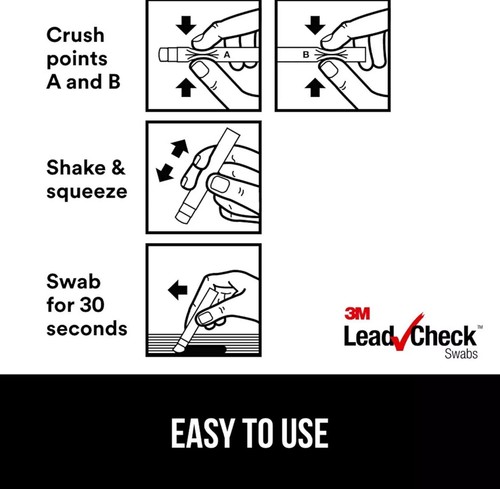 Crush points A and B

A

B

Shake & squeeze

Swab for 30 seconds

3M
LeadCheck™
Swabs

EASY TO USE