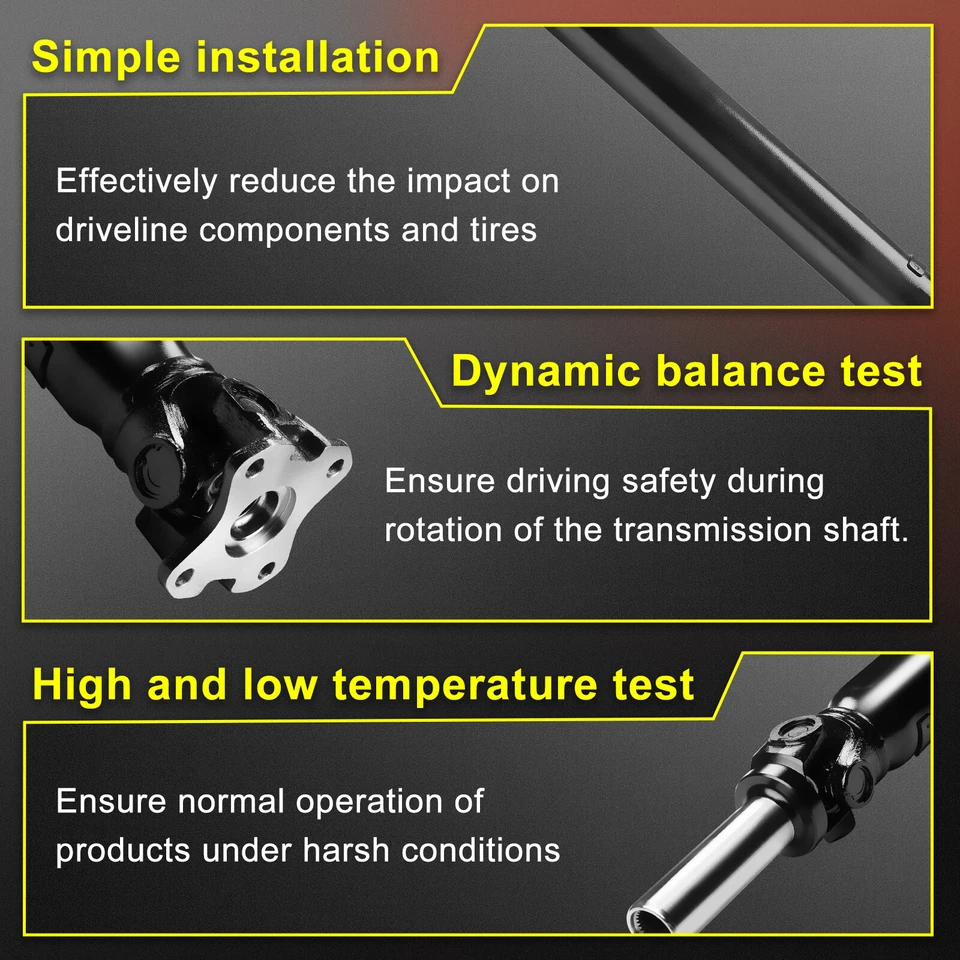 Simple installation

Effectively reduce the impact on driveline components and tires

Dynamic balance test

Ensure driving safety during rotation of the transmission shaft.

High and low temperature test

Ensure normal operation of products under harsh conditions