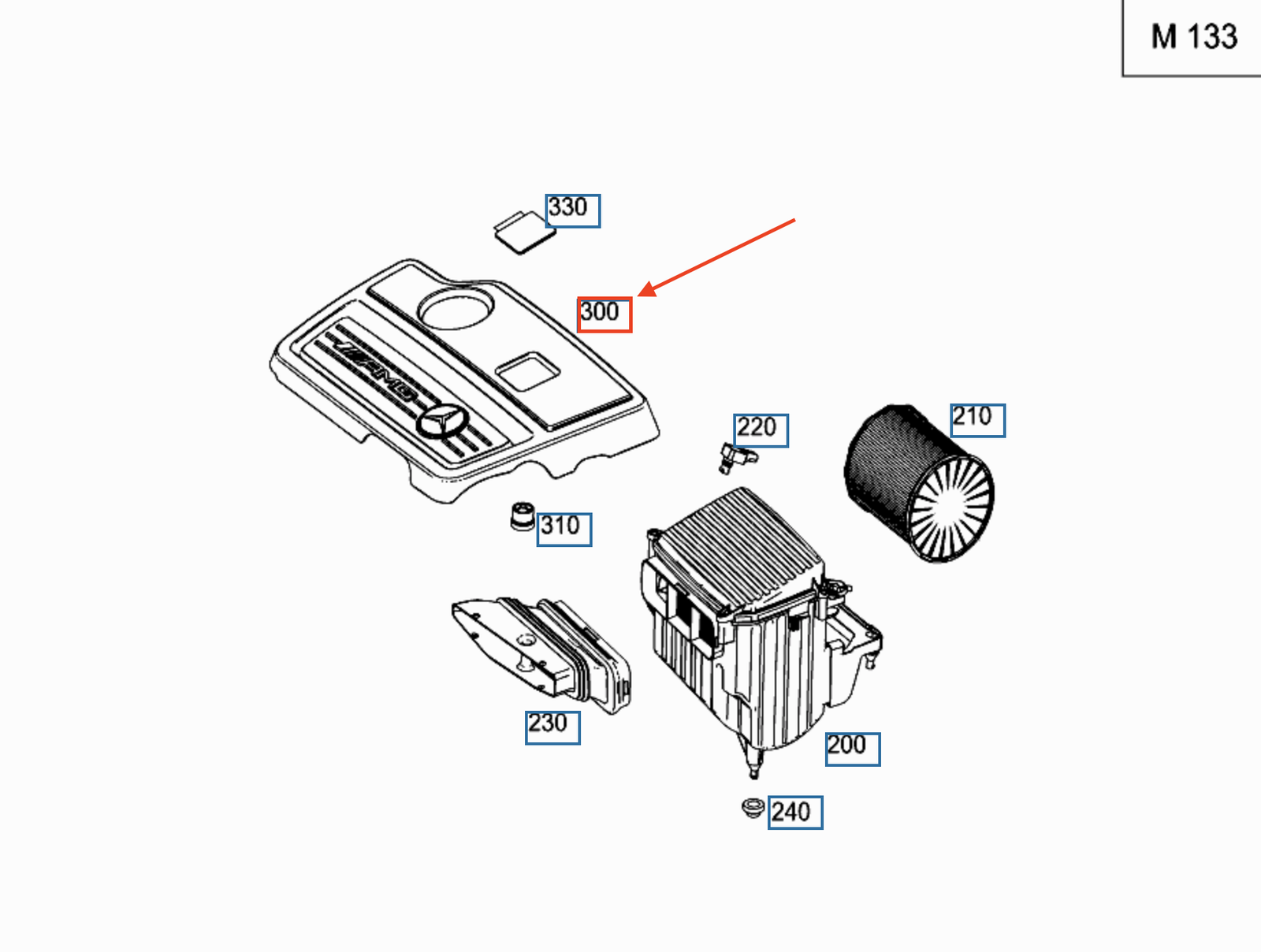 M 133

330

300

AMG

220

210

310

230

200

240