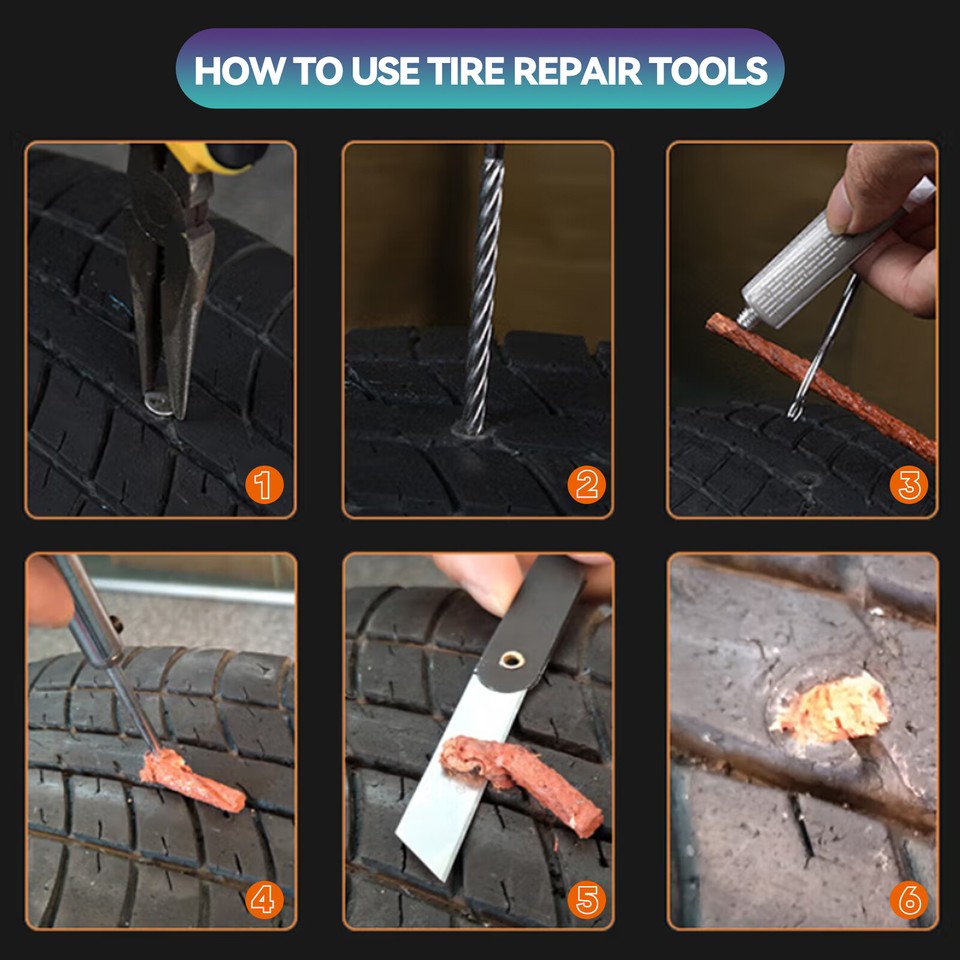 HOW TO USE TIRE REPAIR TOOLS

1

2

3

4

5

6