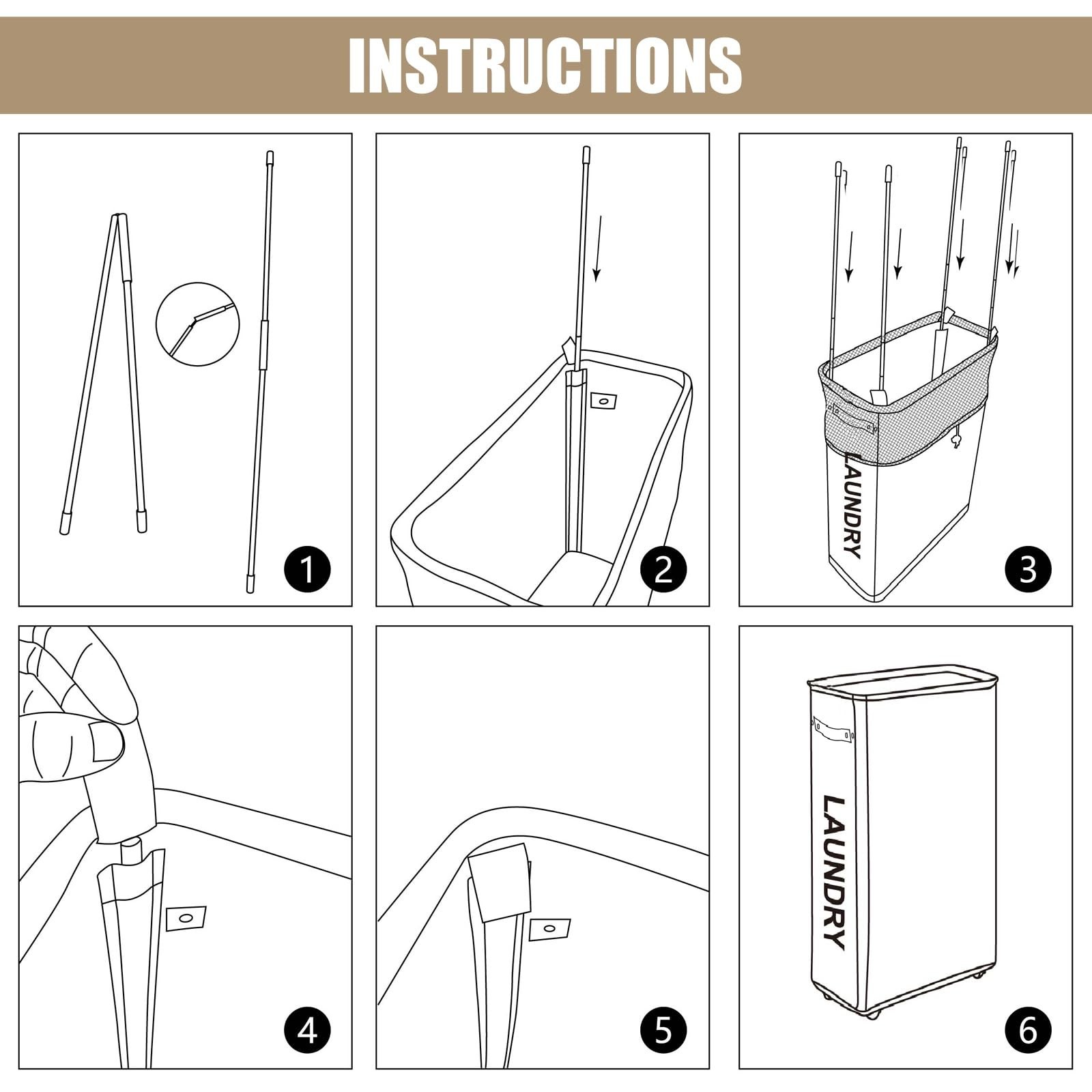 INSTRUCTIONS

1

2

LAUNDRY

3

4

5

LAUNDRY

6