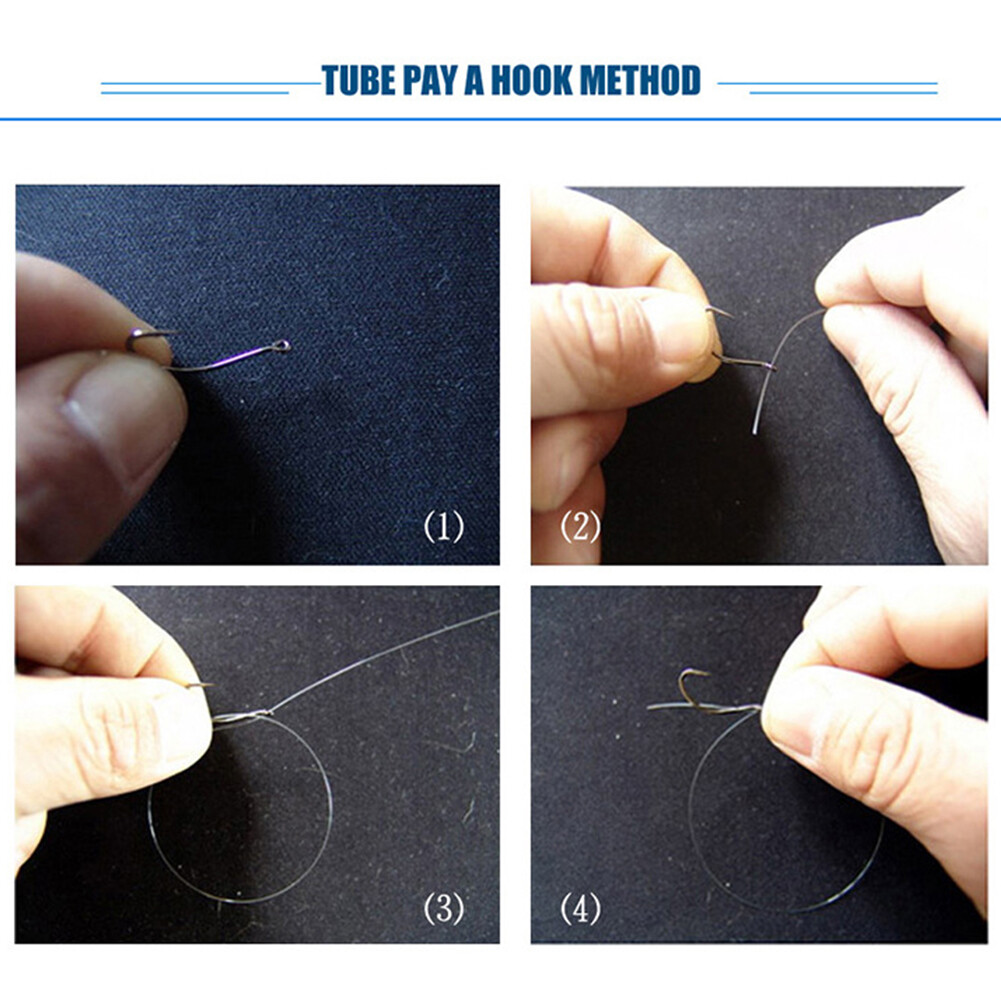 TUBE PAY A HOOK METHOD

(1)

(2)

(3)

(4)