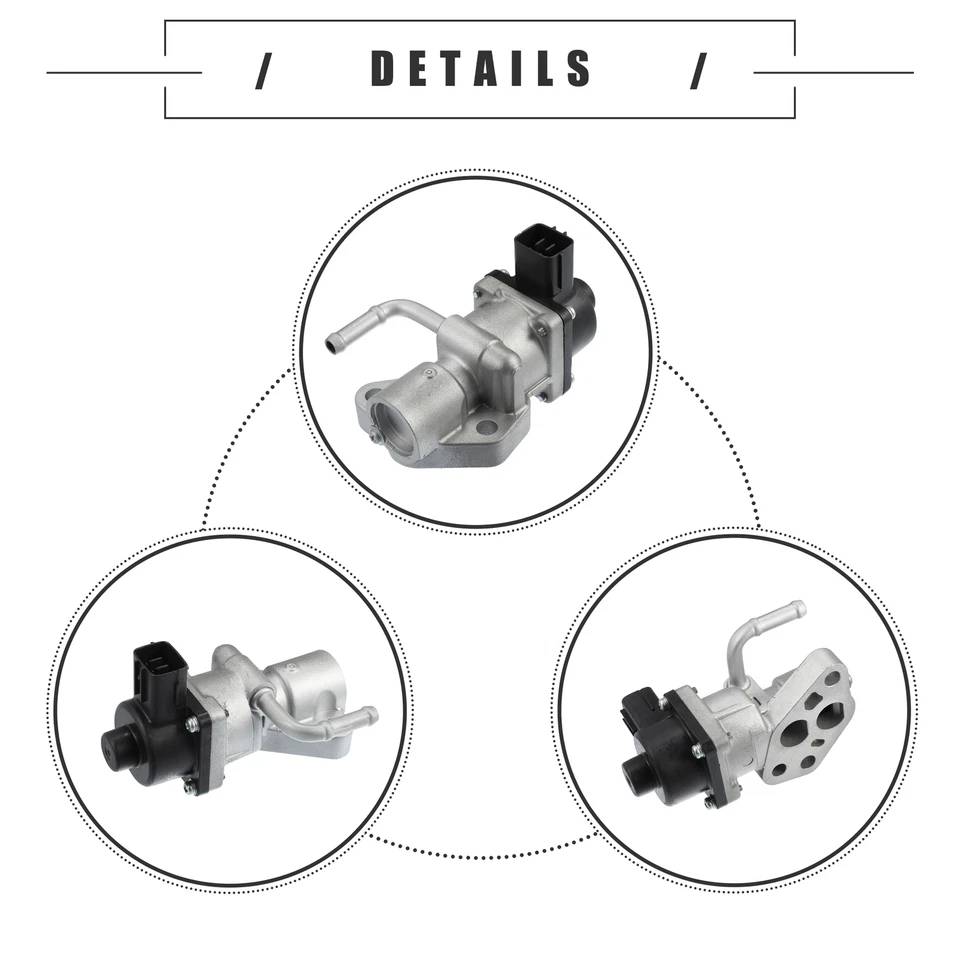 / DETAILS /