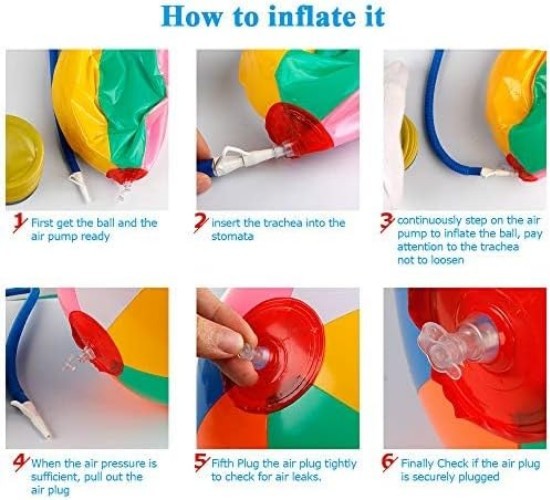 How to inflate it

1 First get the ball and the air pump ready

2 insert the trachea into the stomata

3 continuously step on the air pump to inflate the ball, pay attention to the trachea not to loosen

4 When the air pressure is sufficient, pull out the air plug

5 Fifth Plug the air plug tightly to check for air leaks.

6 Finally Check if the air plug is securely plugged