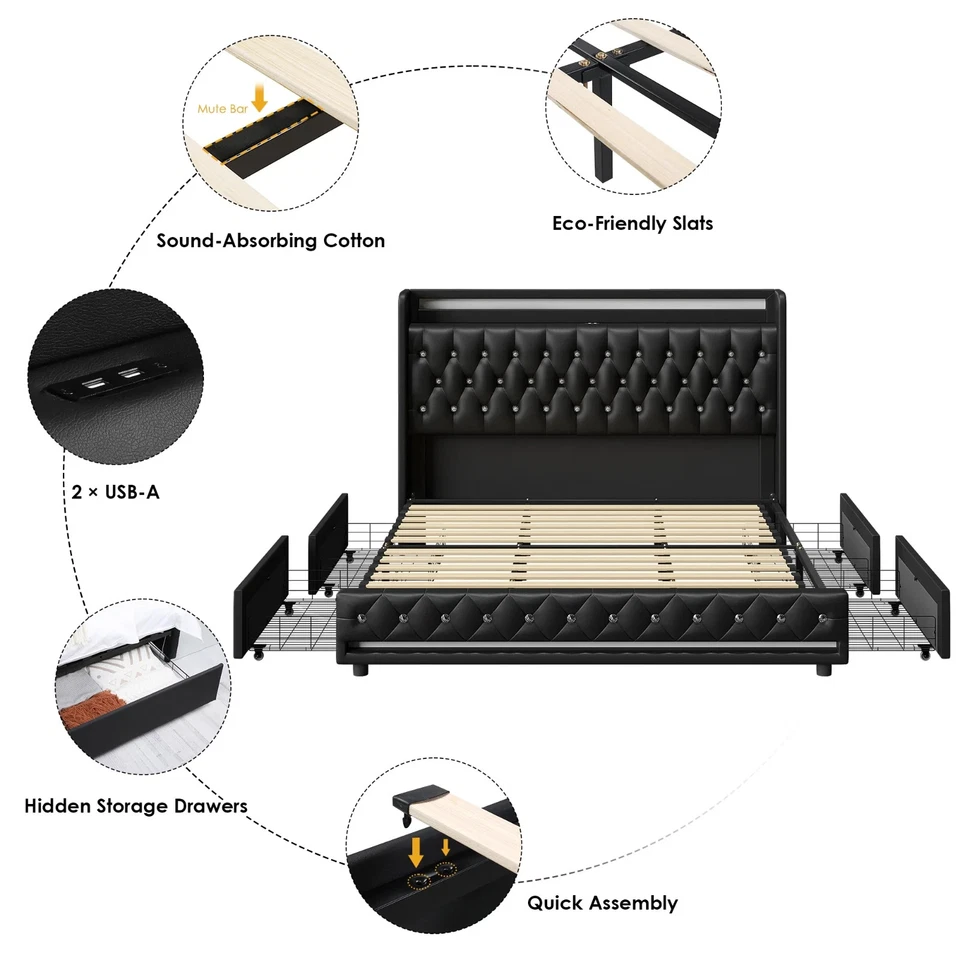 Mute Bar

Sound-Absorbing Cotton

Eco-Friendly Slats

2 × USB-A

Hidden Storage Drawers

Quick Assembly