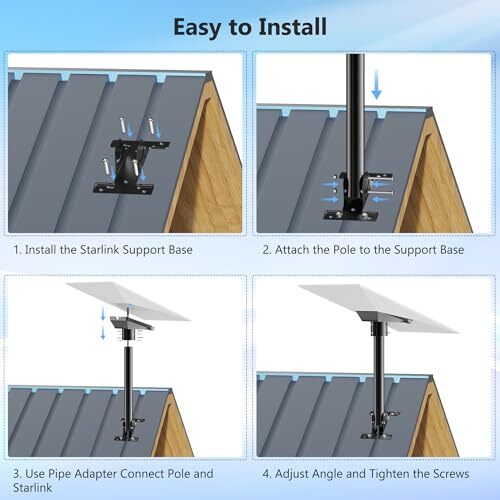 Easy to Install

1. Install the Starlink Support Base

2. Attach the Pole to the Support Base

3. Use Pipe Adapter Connect Pole and Starlink

4. Adjust Angle and Tighten the Screws