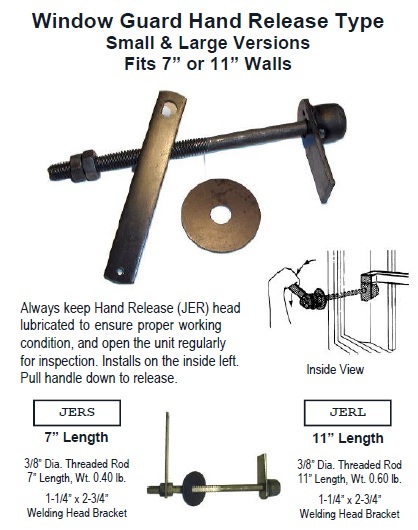 Window Guard Hand Release Type
Small & Large Versions
Fits 7” or 11” Walls

Always keep Hand Release (JER) head lubricated to ensure proper working condition, and open the unit regularly for inspection. Installs on the inside left. Pull handle down to release.

Inside View

JERS

7” Length

3/8" Dia. Threaded Rod
7" Length, Wt. 0.40 lb.

1-1/4" x 2-3/4"
Welding Head Bracket

JERL

11” Length

3/8" Dia. Threaded Rod
11" Length, Wt. 0.60 lb.

1-1/4" x 2-3/4"
Welding Head Bracket