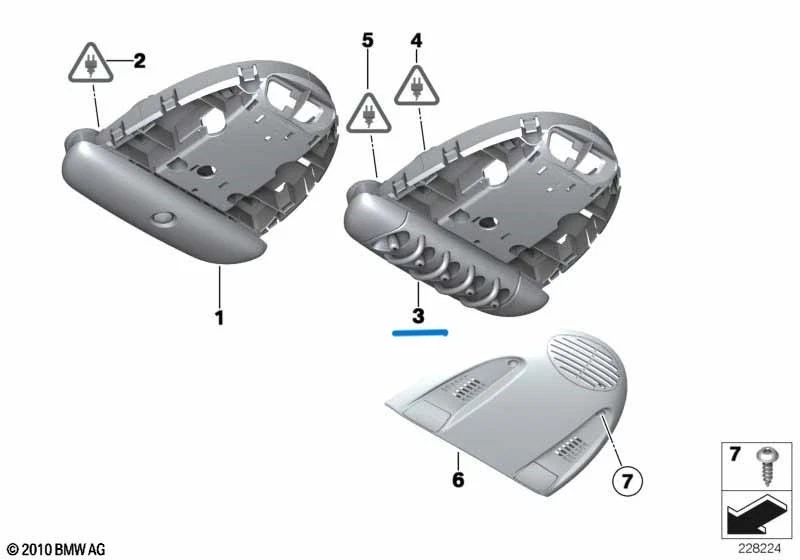 2
5
4
1
3
6
7
7
© 2010 BMW AG
228224