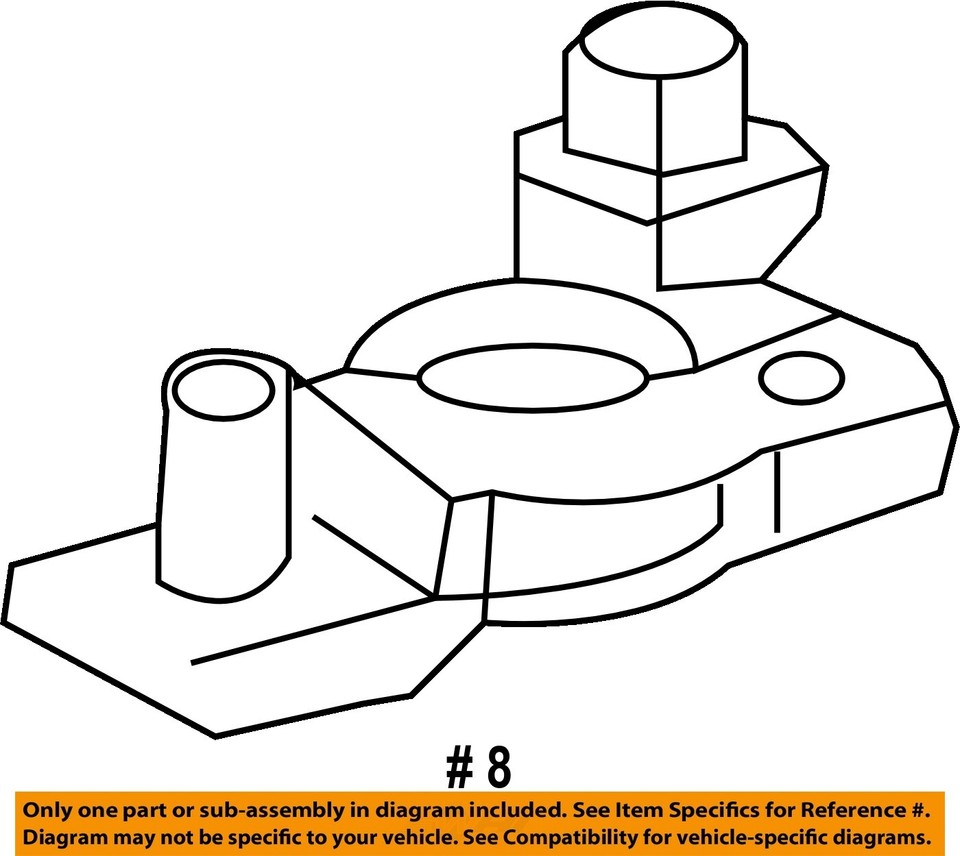 # 8

Only one part or sub-assembly in diagram included. See Item Specifics for Reference #.
Diagram may not be specific to your vehicle. See Compatibility for vehicle-specific diagrams.