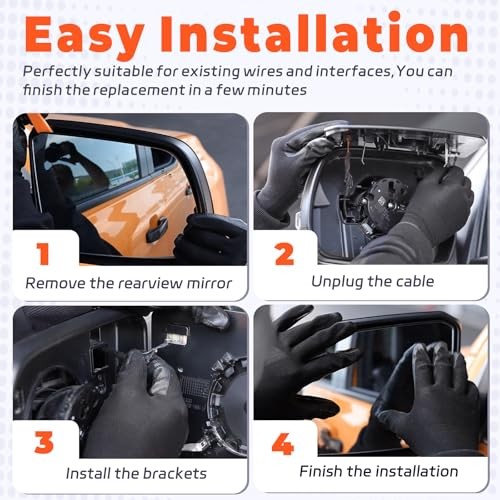 Easy Installation

Perfectly suitable for existing wires and interfaces,You can finish the replacement in a few minutes

1
Remove the rearview mirror

2
Unplug the cable

3
Install the brackets

4
Finish the installation