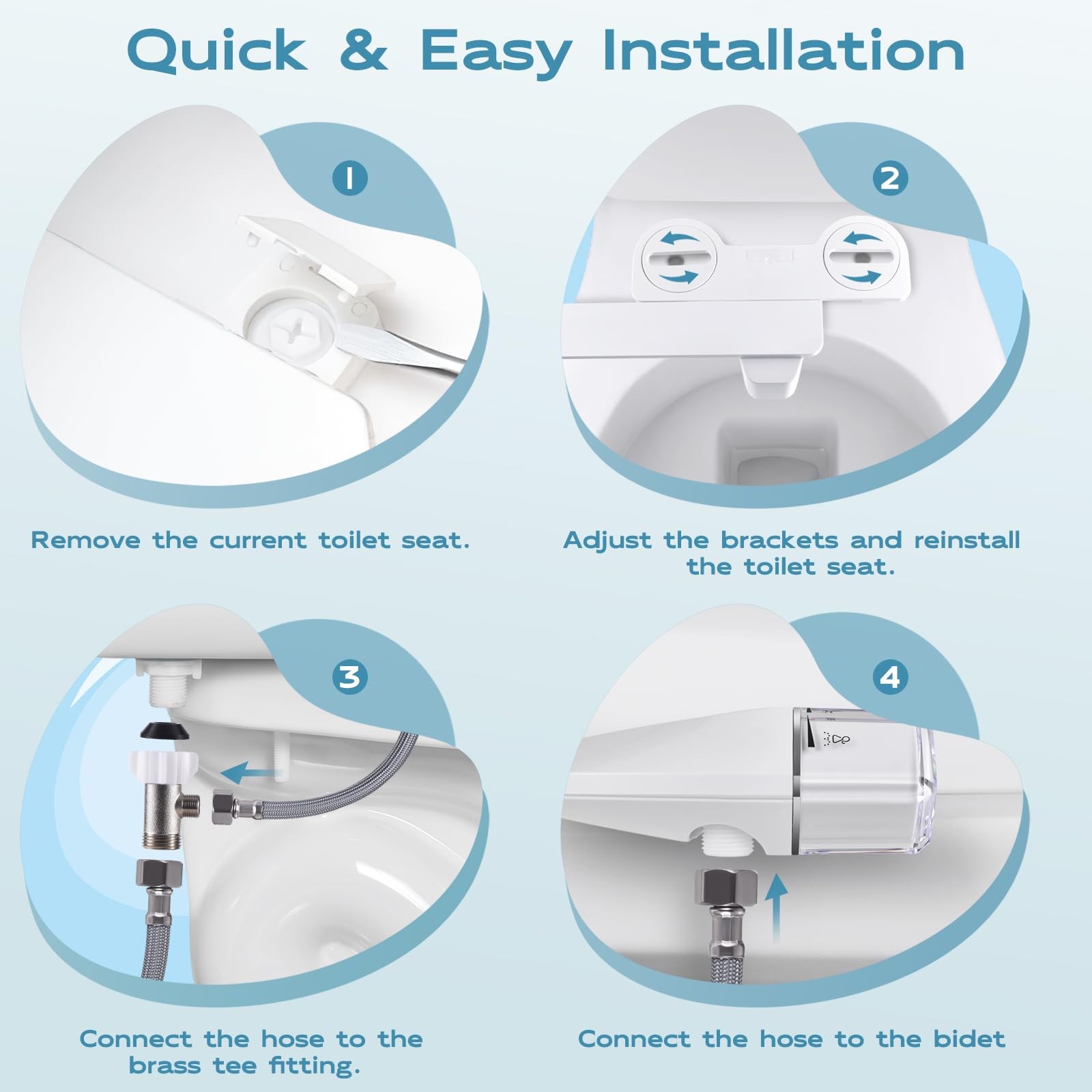 Quick & Easy Installation

1

Remove the current toilet seat.

2

Adjust the brackets and reinstall the toilet seat.

3

Connect the hose to the brass tee fitting.

4

Connect the hose to the bidet