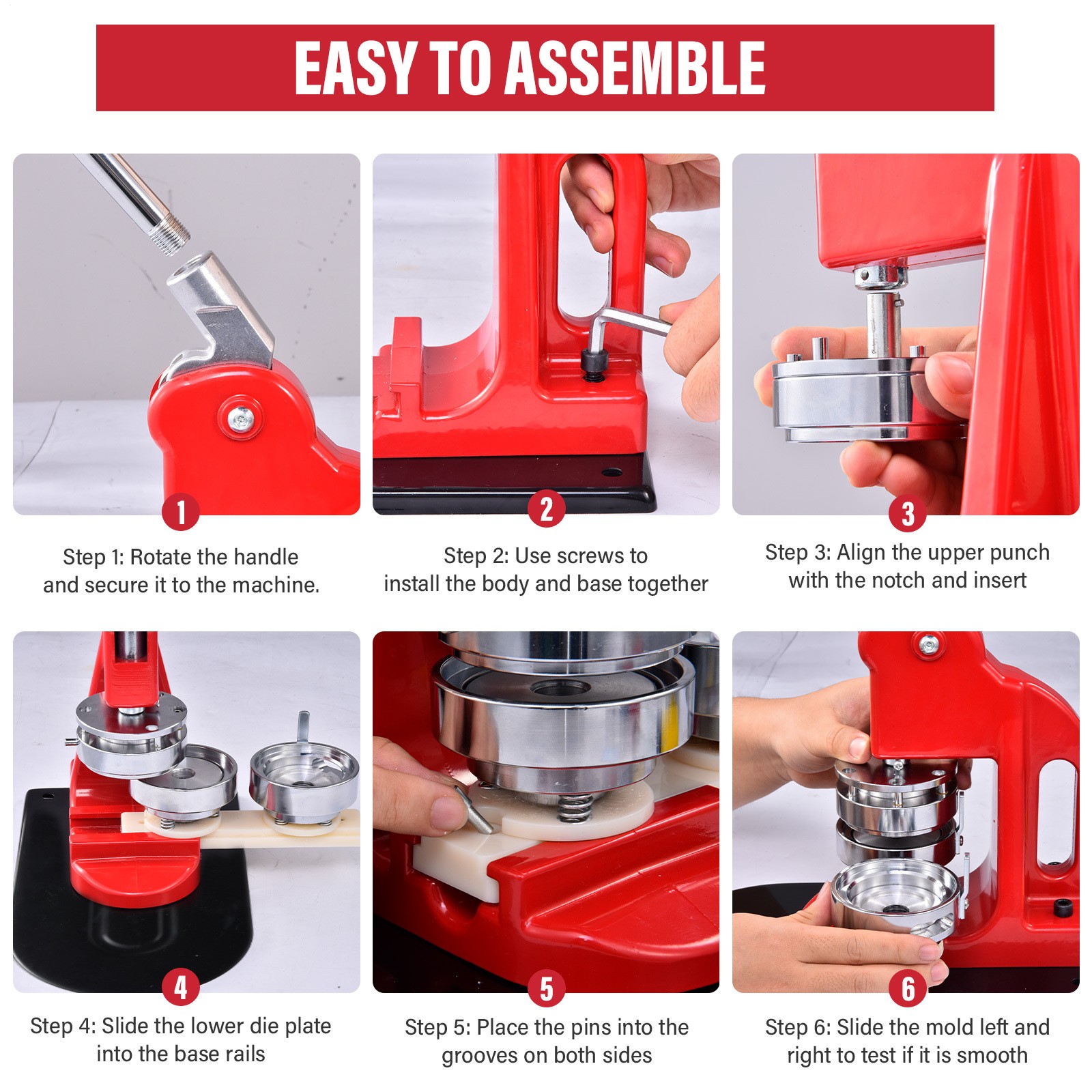 EASY TO ASSEMBLE

1
Step 1: Rotate the handle and secure it to the machine.

2
Step 2: Use screws to install the body and base together

3
Step 3: Align the upper punch with the notch and insert

4
Step 4: Slide the lower die plate into the base rails

5
Step 5: Place the pins into the grooves on both sides

6
Step 6: Slide the mold left and right to test if it is smooth