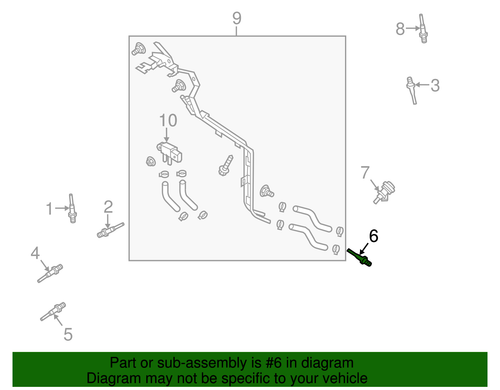 9
8
3
10
7
1
2
6
4
5
Part or sub-assembly is #6 in diagram
Diagram may not be specific to your vehicle