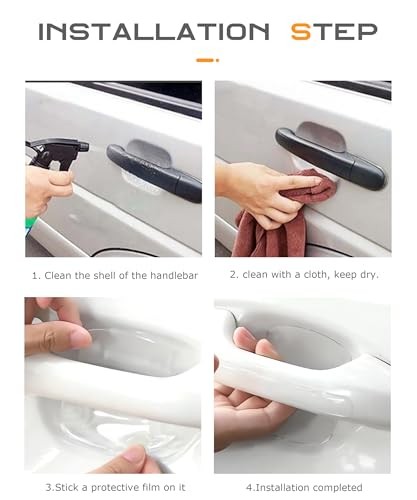 INSTALLATION STEP

1. Clean the shell of the handlebar

2. clean with a cloth, keep dry.

3.Stick a protective film on it

4.Installation completed