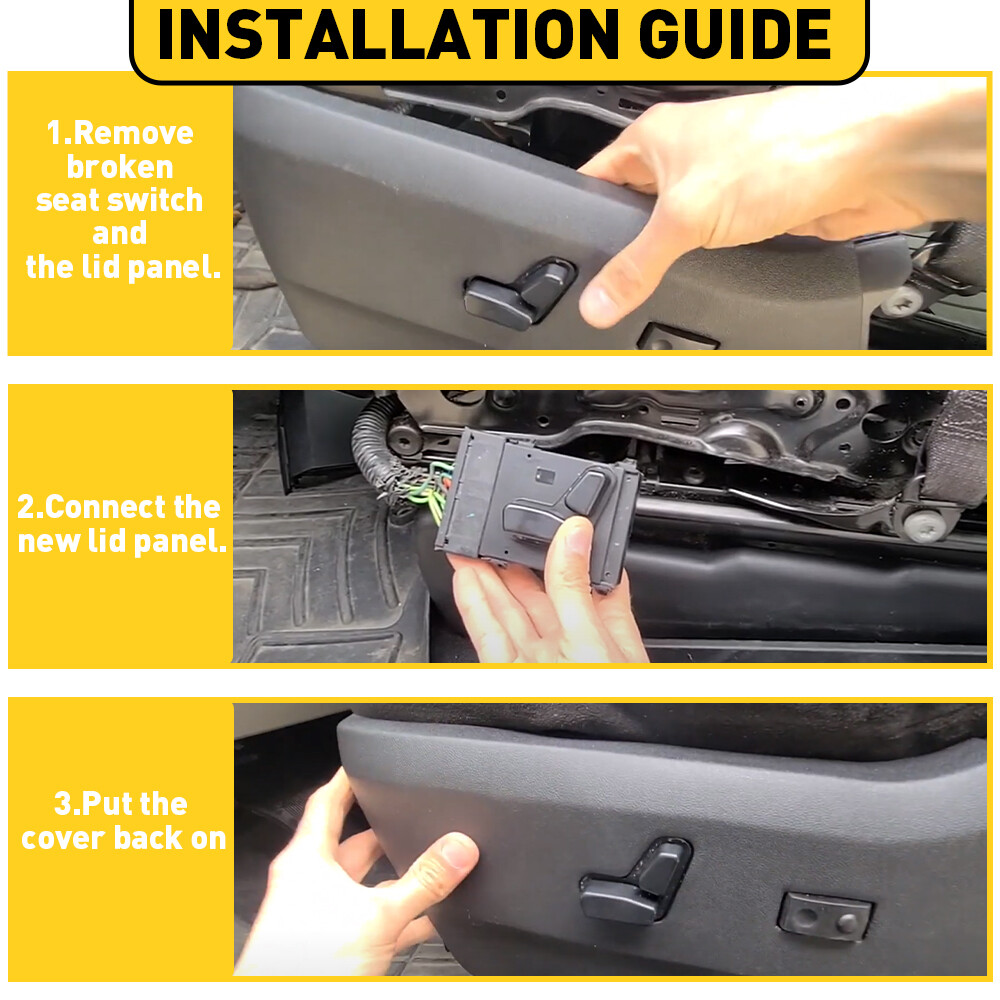 INSTALLATION GUIDE

1.Remove broken seat switch and the lid panel.

2.Connect the new lid panel.

3.Put the cover back on