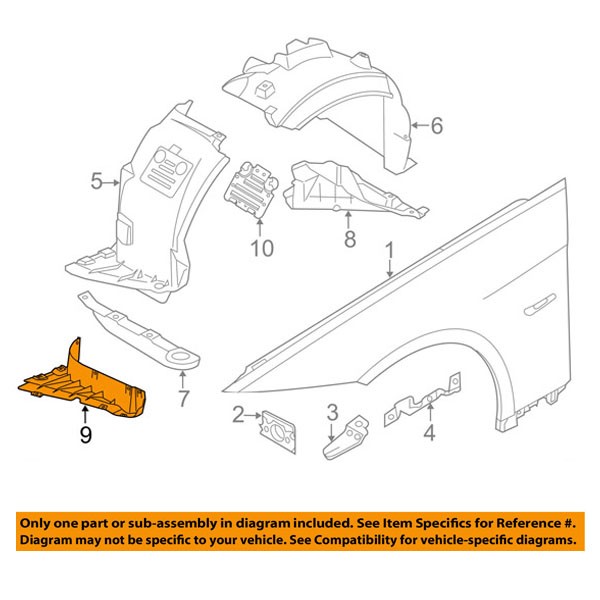 6

5

10

8

1

7

9

2

3

4

Only one part or sub-assembly in diagram included. See Item Specifics for Reference #. Diagram may not be specific to your vehicle. See Compatibility for vehicle-specific diagrams.