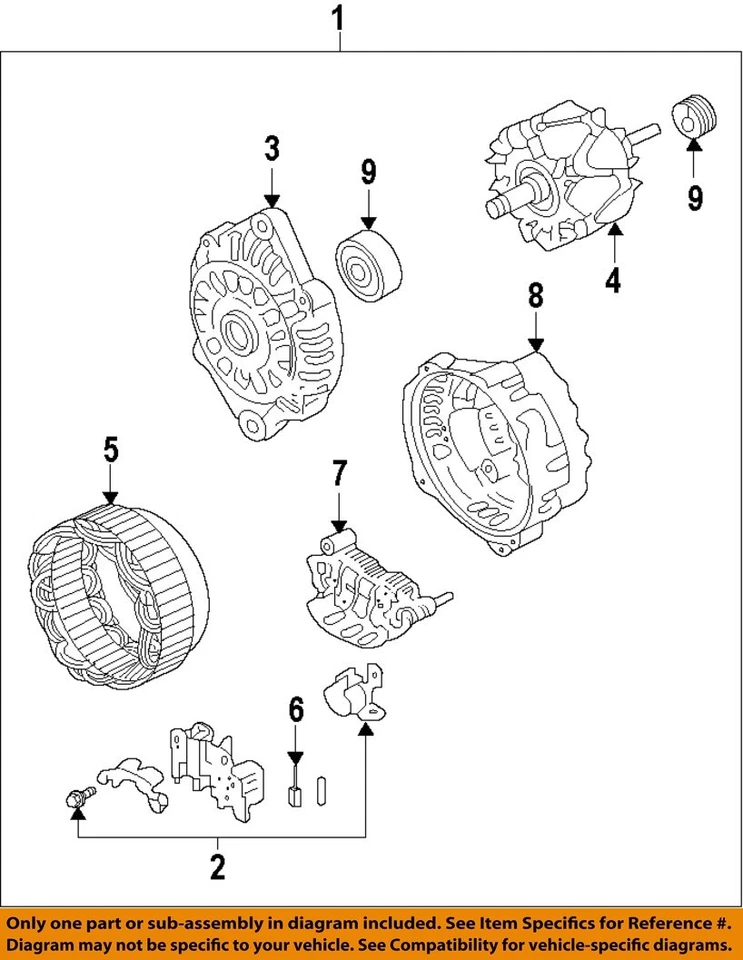 1

3

9

9

4

8

5

7

6

2

Only one part or sub-assembly in diagram included. See Item Specifics for Reference #. Diagram may not be specific to your vehicle. See Compatibility for vehicle-specific diagrams.