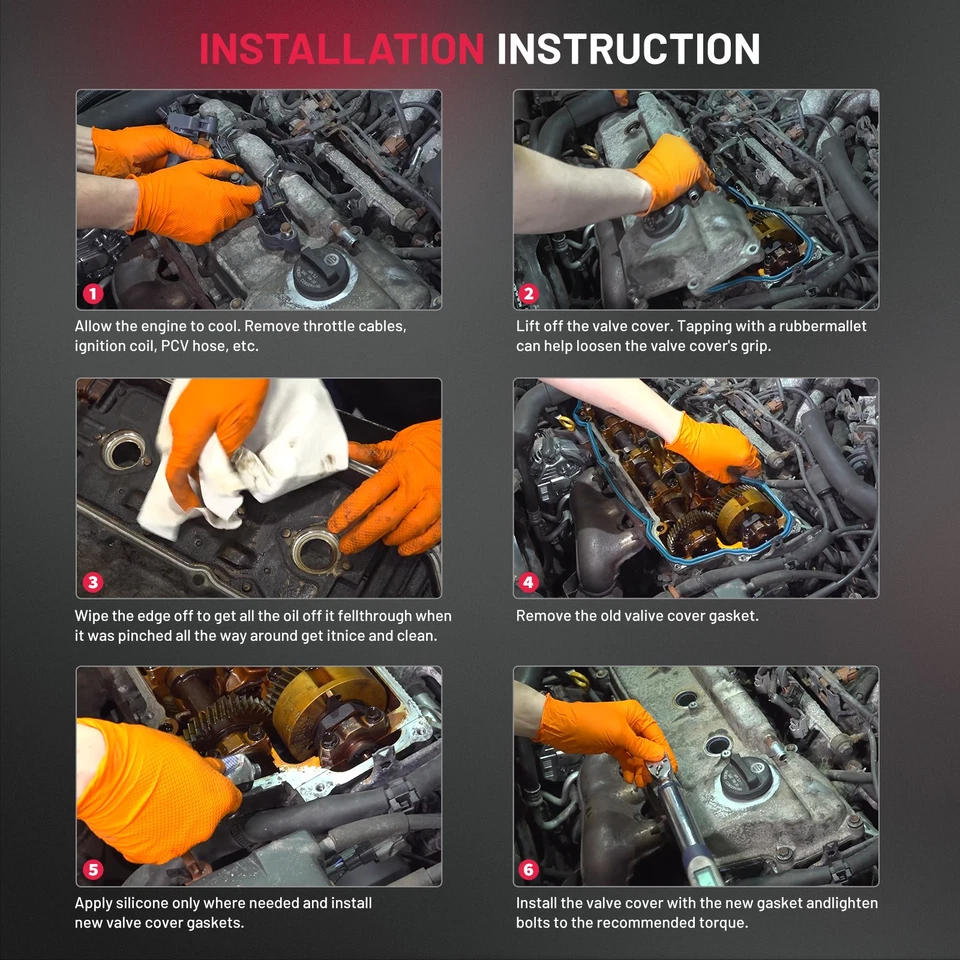 INSTALLATION INSTRUCTION

1
Allow the engine to cool. Remove throttle cables, ignition coil, PCV hose, etc.

2
Lift off the valve cover. Tapping with a rubbermallet can help loosen the valve cover's grip.

3
Wipe the edge off to get all the oil off it fellthrough when it was pinched all the way around get itnice and clean.

4
Remove the old valive cover gasket.

5
Apply silicone only where needed and install new valve cover gaskets.

6
Install the valve cover with the new gasket andlighten bolts to the recommended torque.