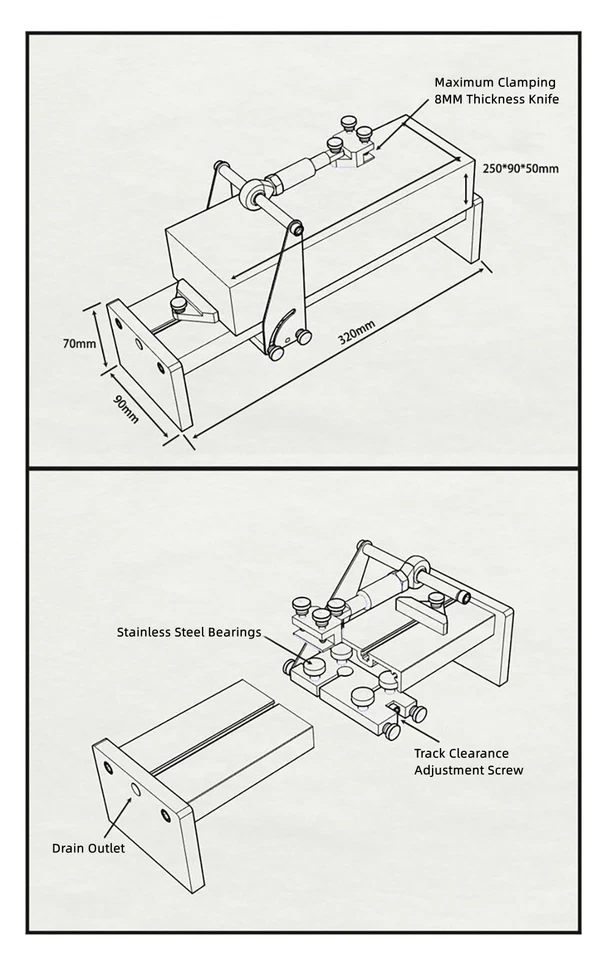 Maximum Clamping
8MM Thickness Knife

250*90*50mm

70mm

90mm

320mm

Stainless Steel Bearings

Track Clearance
Adjustment Screw

Drain Outlet