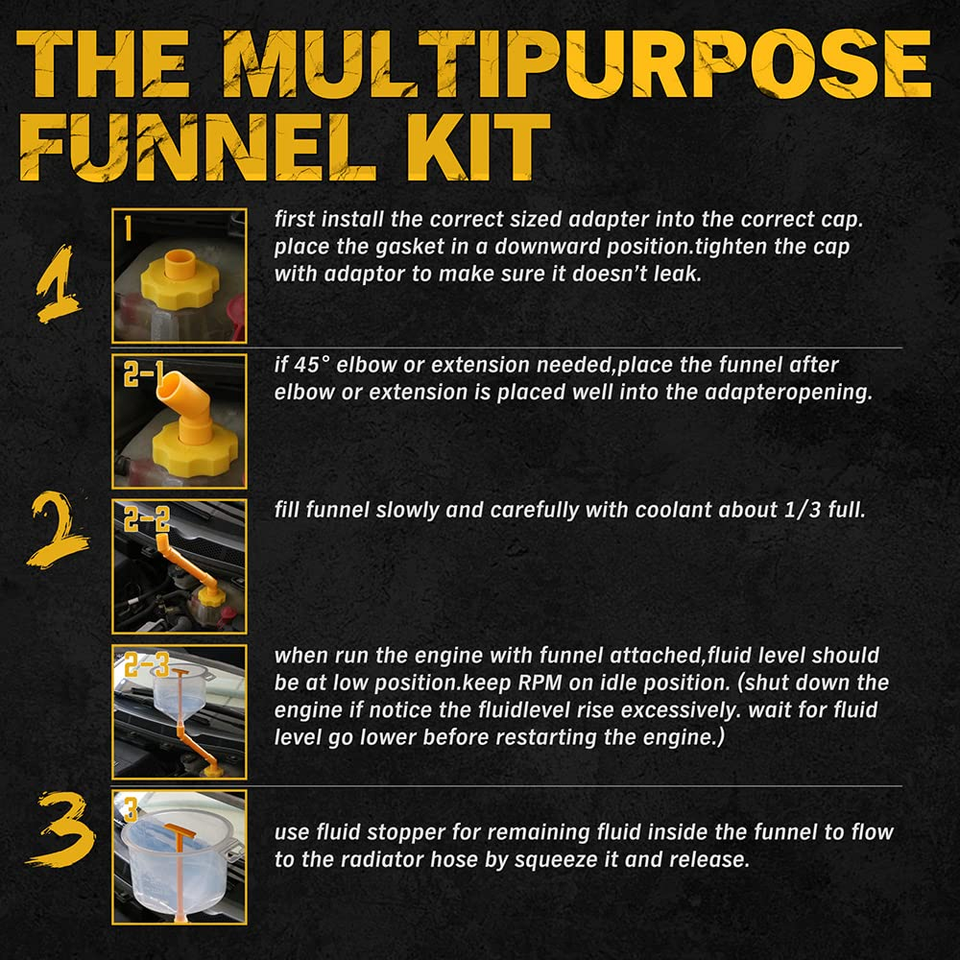 THE MULTIPURPOSE FUNNEL KIT

1

1

first install the correct sized adapter into the correct cap. place the gasket in a downward position.tighten the cap with adaptor to make sure it doesn't leak.

2-1

if 45° elbow or extension needed,place the funnel after elbow or extension is placed well into the adapteropening.

2

2-2

fill funnel slowly and carefully with coolant about 1/3 full.

2-3

when run the engine with funnel attached,fluid level should be at low position.keep RPM on idle position. (shut down the engine if notice the fluidlevel rise excessively. wait for fluid level go lower before restarting the engine.)

3

3

use fluid stopper for remaining fluid inside the funnel to flow to the radiator hose by squeeze it and release.