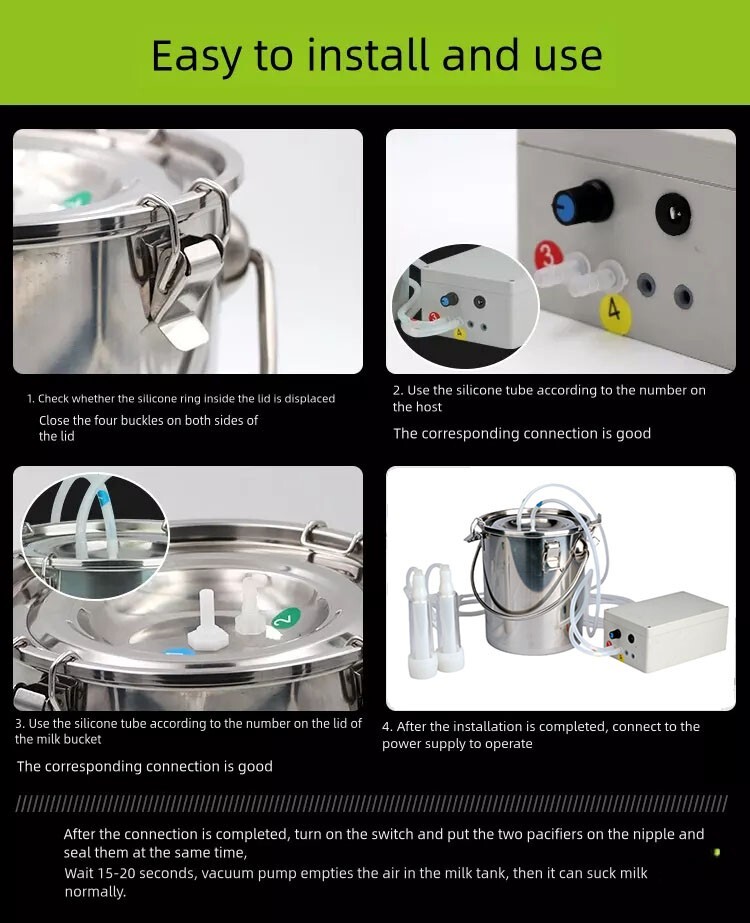 Easy to install and use

3

4

1. Check whether the silicone ring inside the lid is displaced

Close the four buckles on both sides of the lid

2. Use the silicone tube according to the number on the host

The corresponding connection is good

2

3. Use the silicone tube according to the number on the lid of the milk bucket

The corresponding connection is good

4. After the installation is completed, connect to the power supply to operate

After the connection is completed, turn on the switch and put the two pacifiers on the nipple and seal them at the same time,

Wait 15-20 seconds, vacuum pump empties the air in the milk tank, then it can suck milk normally.