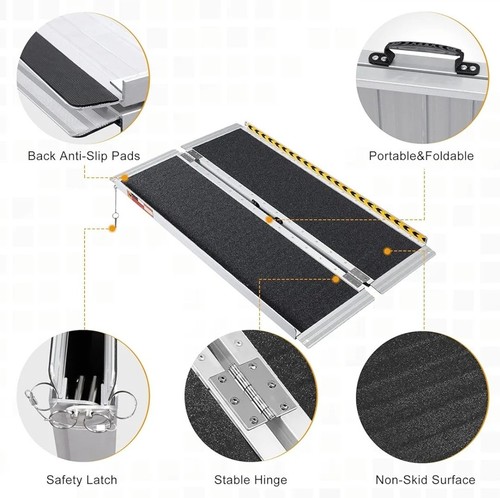 Back Anti-Slip Pads

Portable&Foldable

Safety Latch

Stable Hinge

Non-Skid Surface