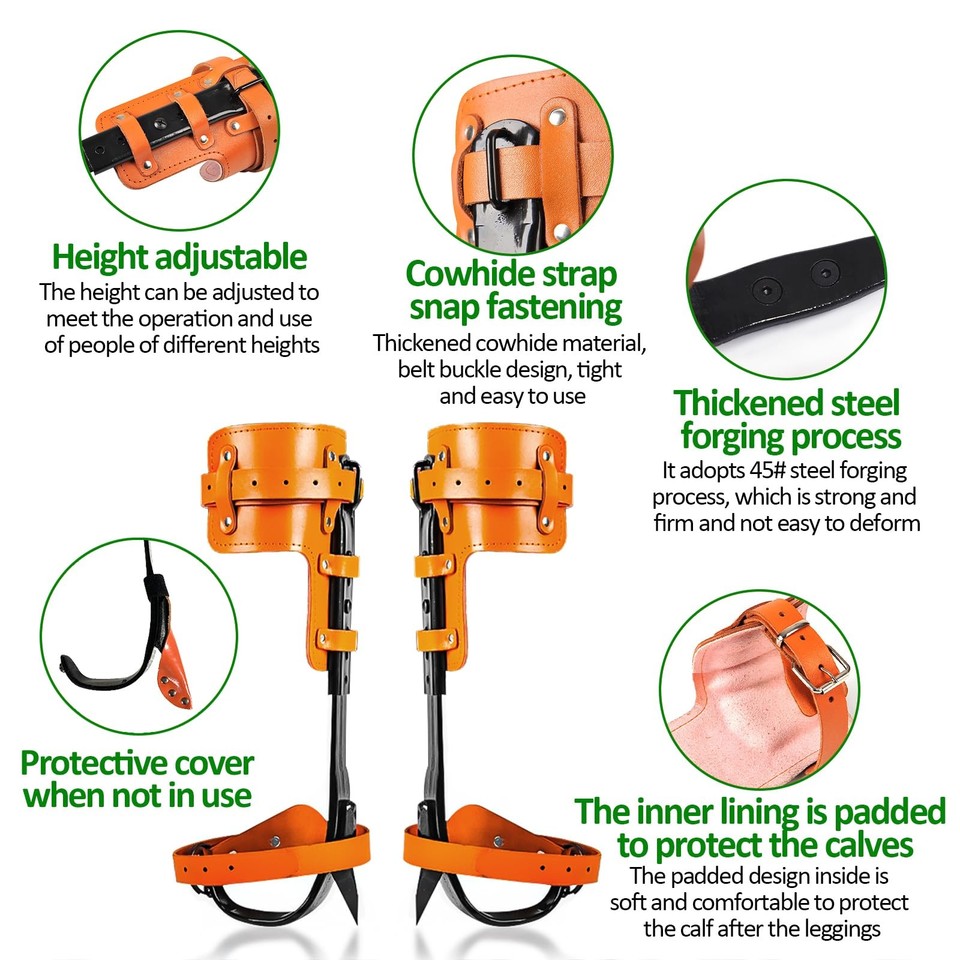 Height adjustable
The height can be adjusted to meet the operation and use of people of different heights

Cowhide strap snap fastening
Thickened cowhide material, belt buckle design, tight and easy to use

Thickened steel forging process
It adopts 45# steel forging process, which is strong and firm and not easy to deform

Protective cover when not in use

The inner lining is padded to protect the calves
The padded design inside is soft and comfortable to protect the calf after the leggings