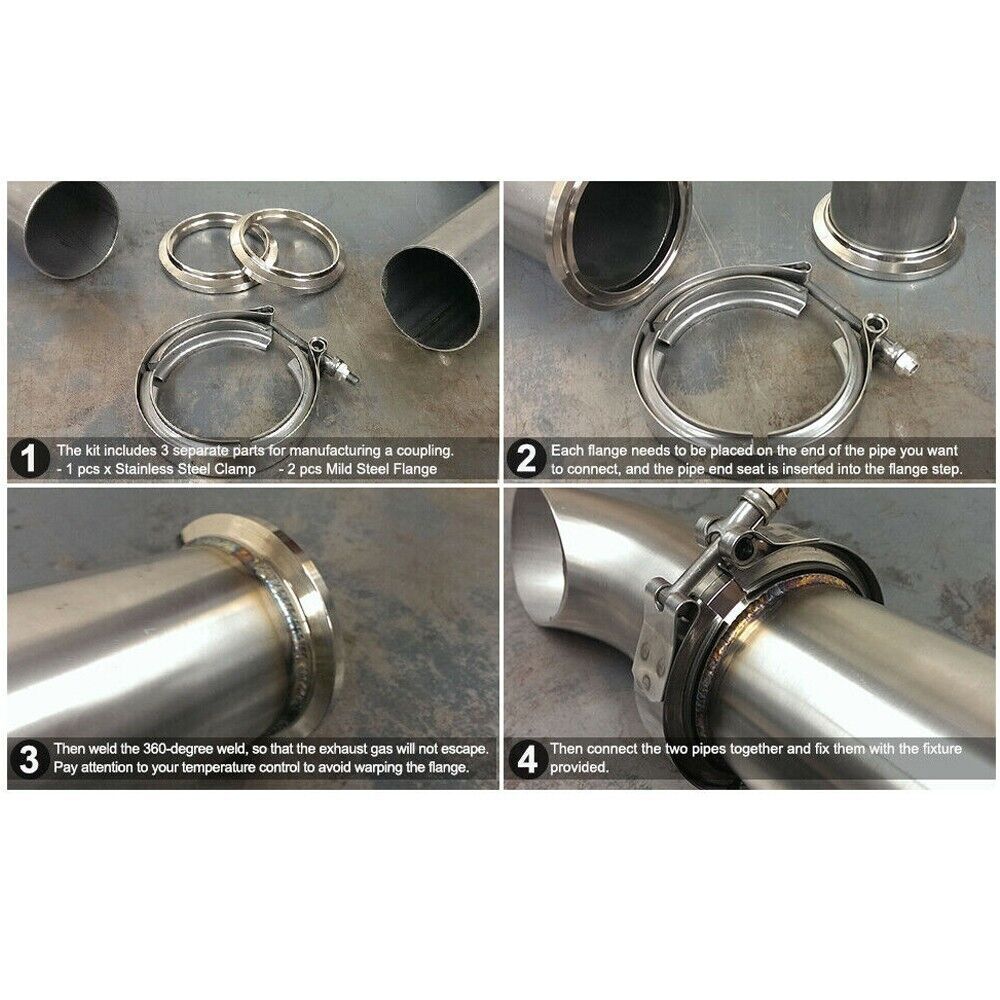 1
The kit includes 3 separate parts for manufacturing a coupling.
- 1 pcs x Stainless Steel Clamp - 2 pcs Mild Steel Flange

2
Each flange needs to be placed on the end of the pipe you want to connect, and the pipe end seat is inserted into the flange step.

3
Then weld the 360-degree weld, so that the exhaust gas will not escape. Pay attention to your temperature control to avoid warping the flange.

4
Then connect the two pipes together and fix them with the fixture provided.