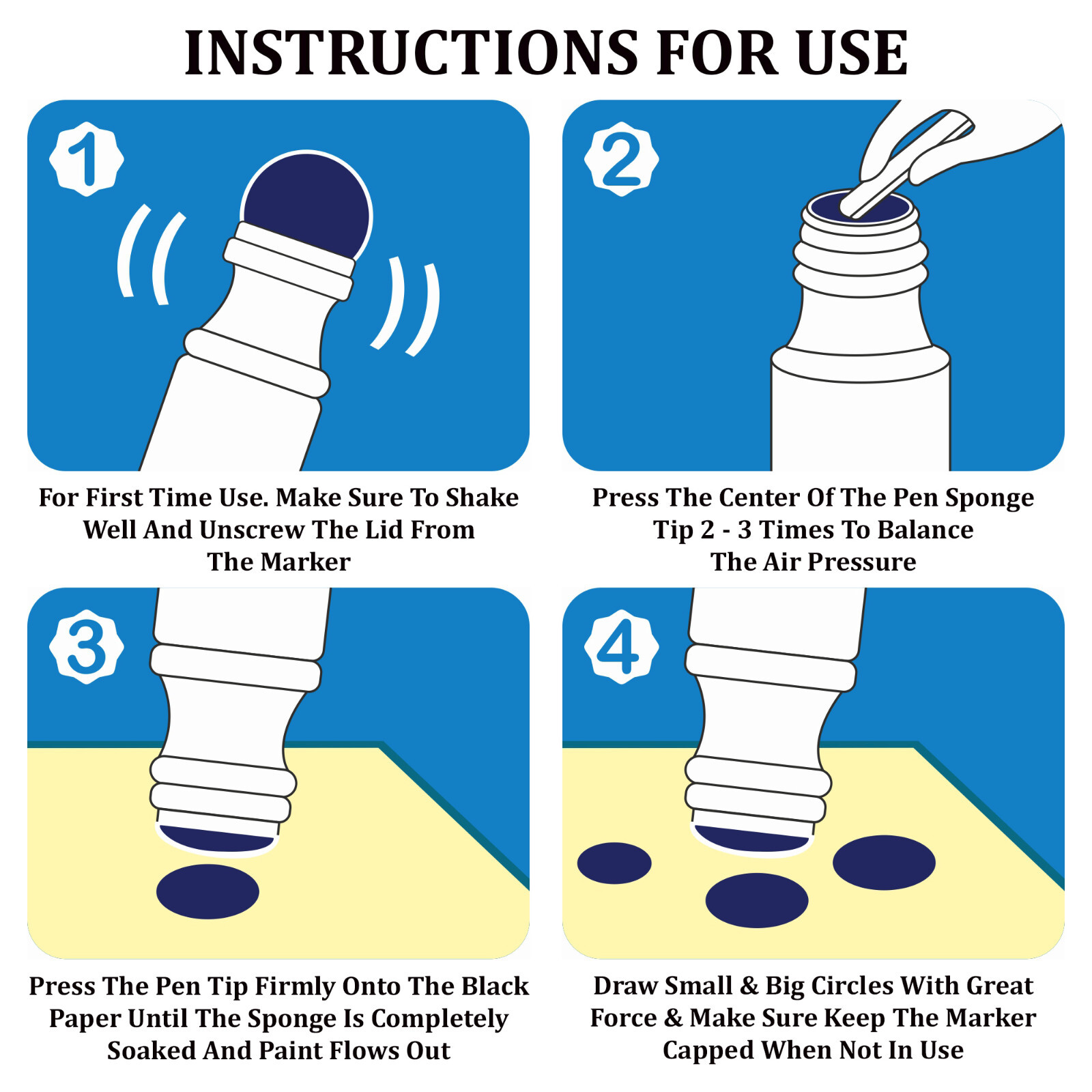 INSTRUCTIONS FOR USE

1

For First Time Use. Make Sure To Shake Well And Unscrew The Lid From The Marker

2

Press The Center Of The Pen Sponge Tip 2 - 3 Times To Balance The Air Pressure

3

Press The Pen Tip Firmly Onto The Black Paper Until The Sponge Is Completely Soaked And Paint Flows Out

4

Draw Small & Big Circles With Great Force & Make Sure Keep The Marker Capped When Not In Use