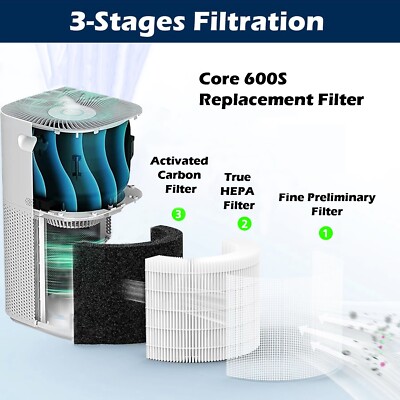 3-Stages Filtration

Core 600S Replacement Filter

Activated Carbon Filter
3

True HEPA Filter
2

Fine Preliminary Filter
1