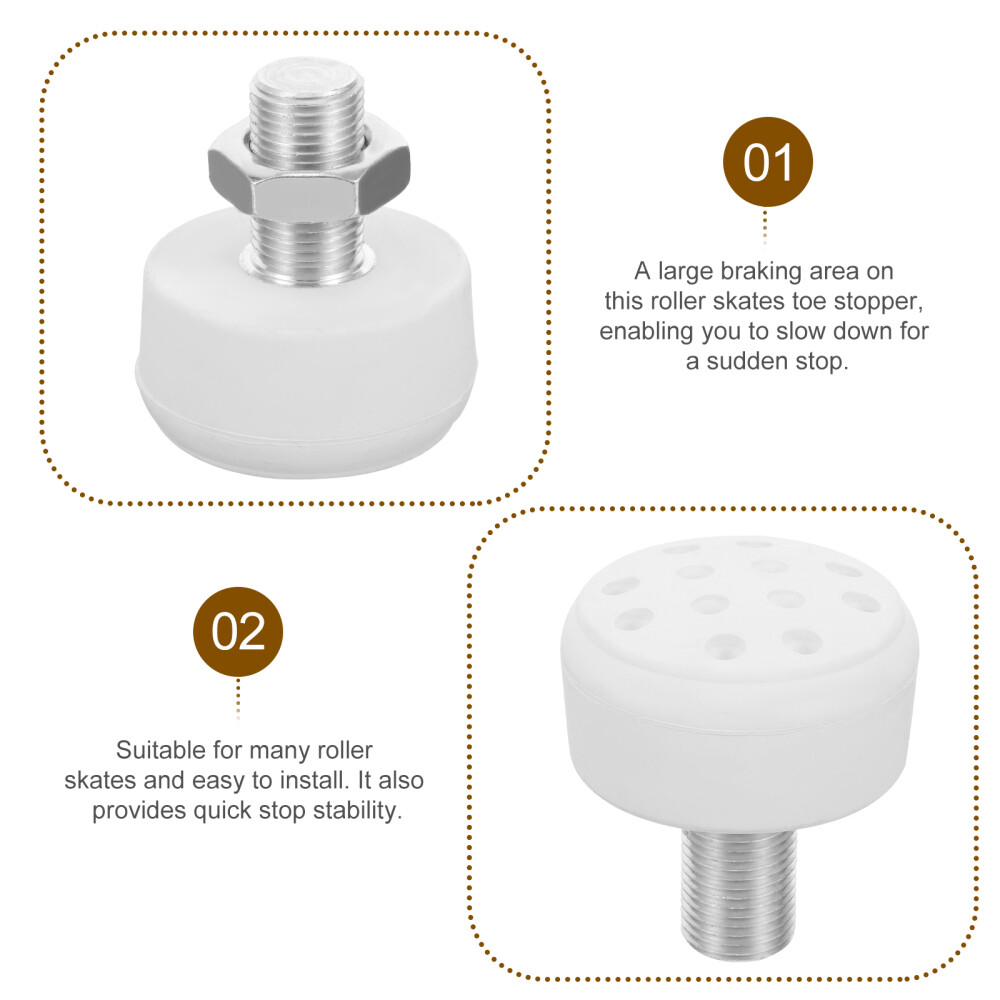 01

A large braking area on this roller skates toe stopper, enabling you to slow down for a sudden stop.

02

Suitable for many roller skates and easy to install. It also provides quick stop stability.