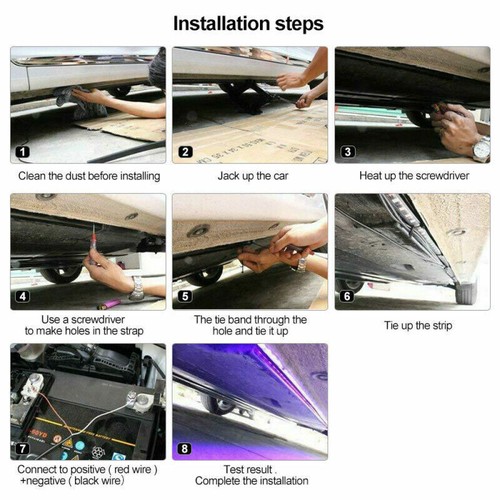 Installation steps

1
Clean the dust before installing

2
Jack up the car

3
Heat up the screwdriver

4
Use a screwdriver to make holes in the strap

5
The tie band through the hole and tie it up

6
Tie up the strip

7
Connect to positive ( red wire ) +negative ( black wire)

8
Test result . Complete the installation